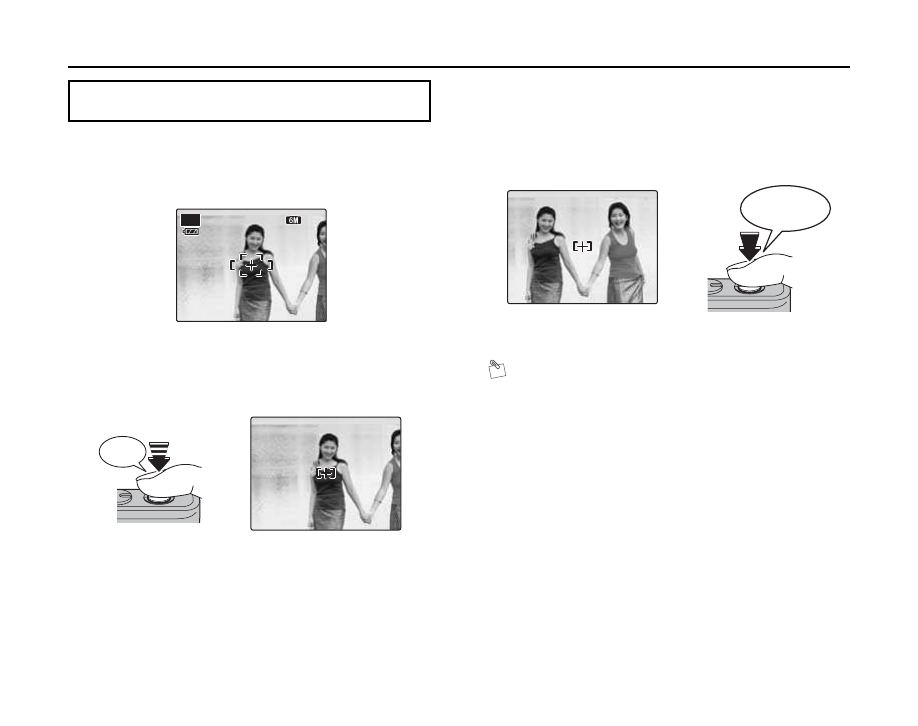 6M