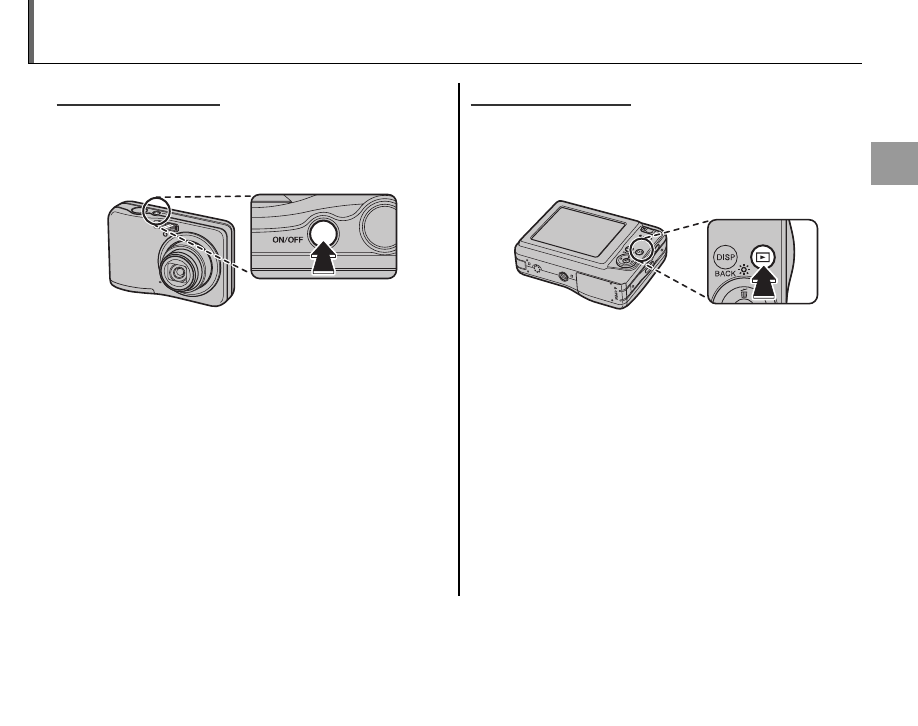 ON/OFF

DISP
BACK