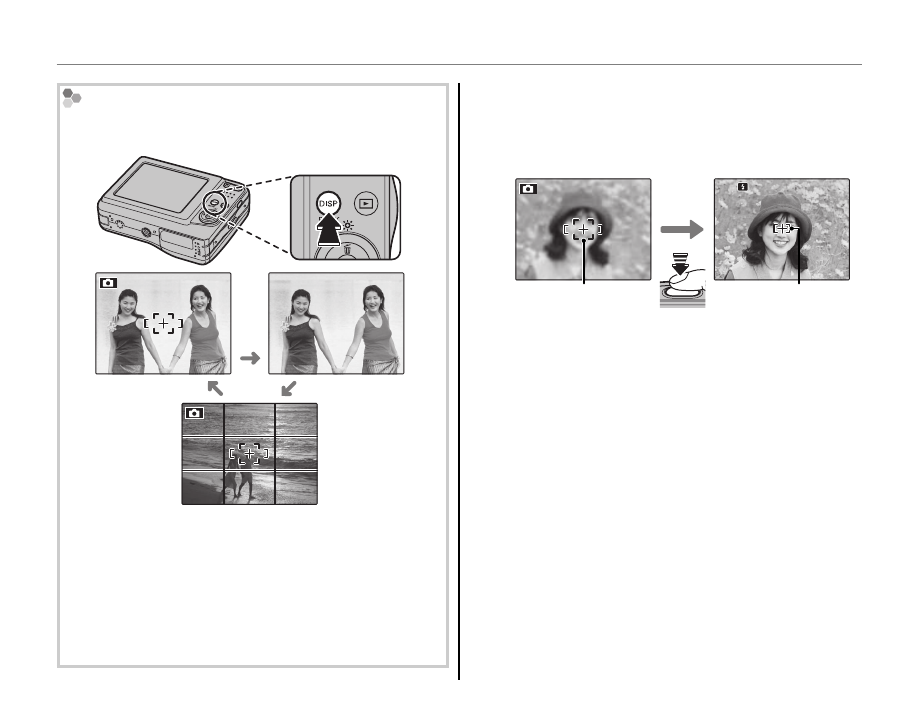 DISP