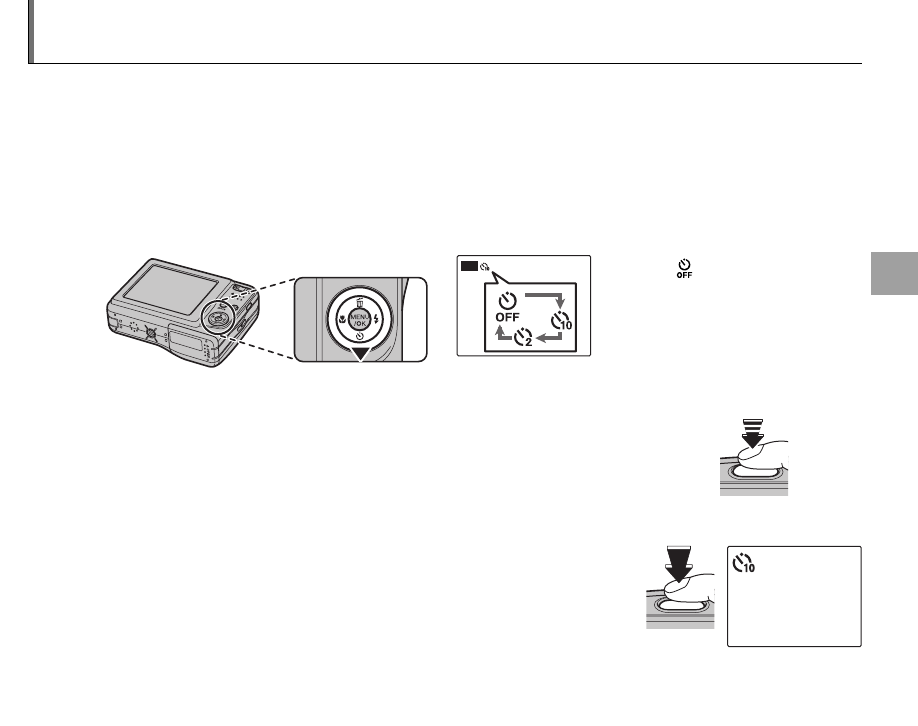 MENU /OK

OFF

10

2

OFF

10