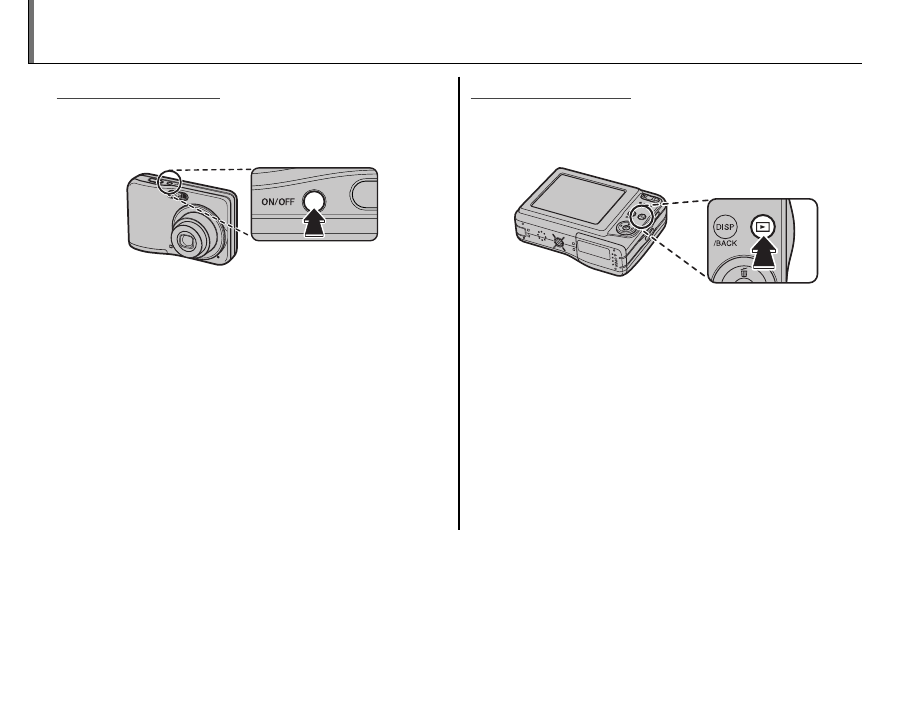 ON/OFF

DISP
/BACK