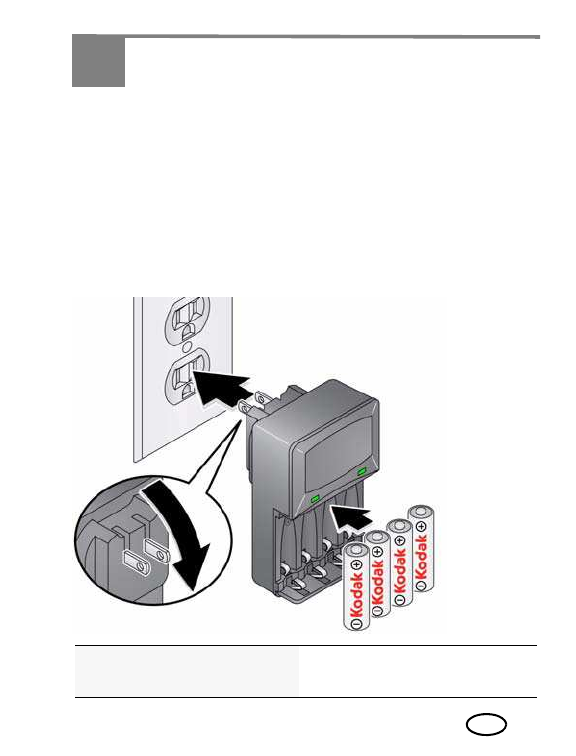 Kodak
Kodak
Kodak
Kodak