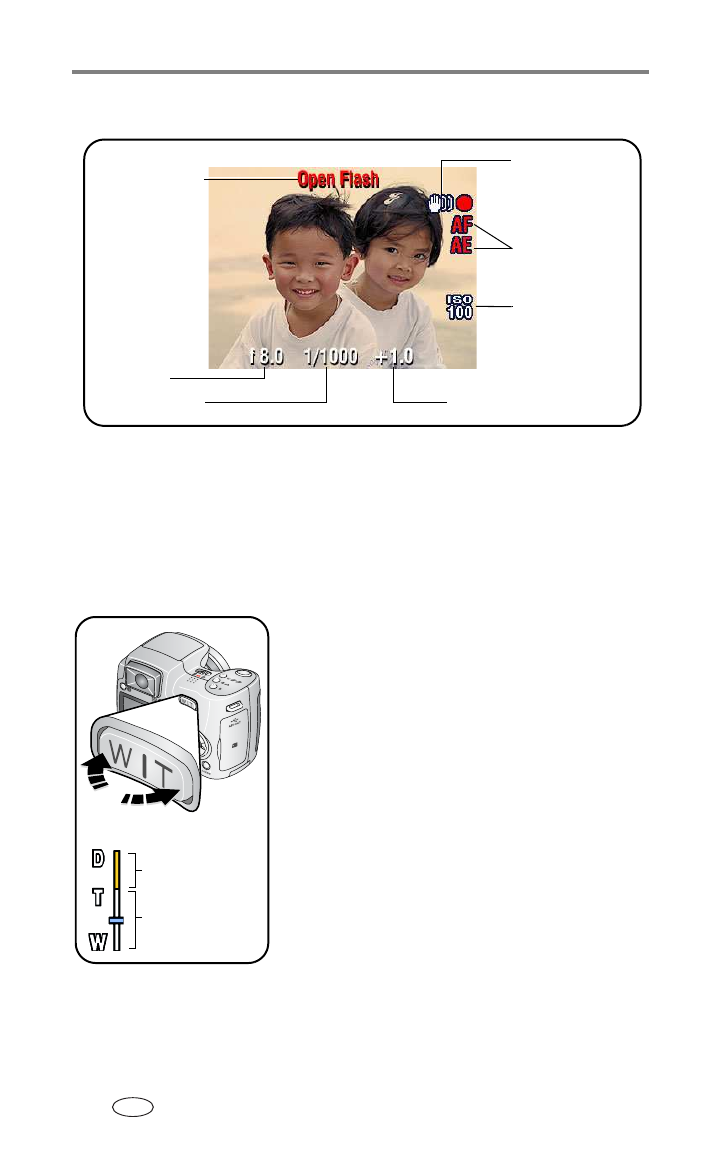 Open Flash

AF
AE

ISO
100

f 8.0 1/1000 +1.0

W T

D
T
W