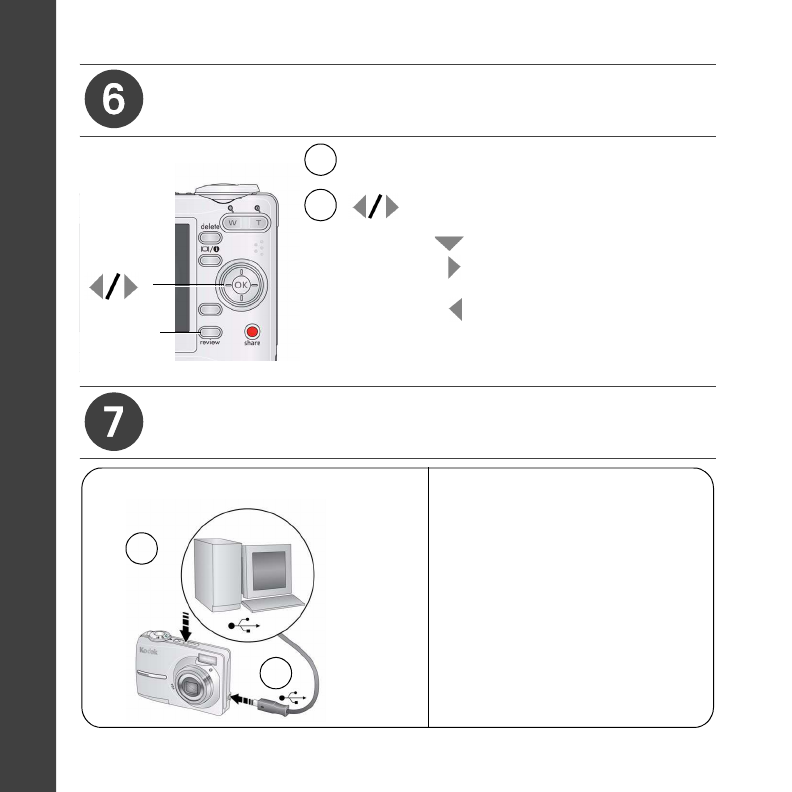 6

W T
delete
OK
review
share

7

Kodak