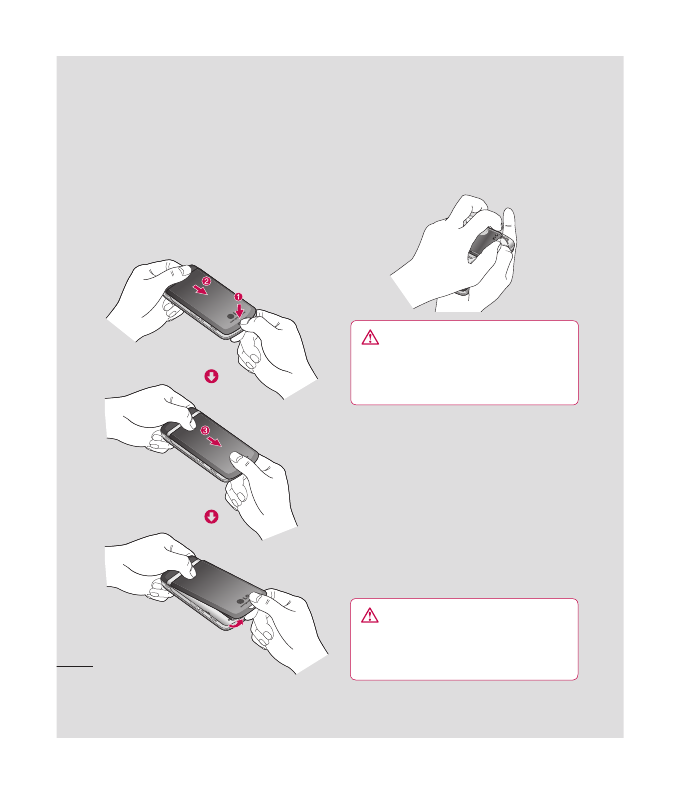 2
1
3