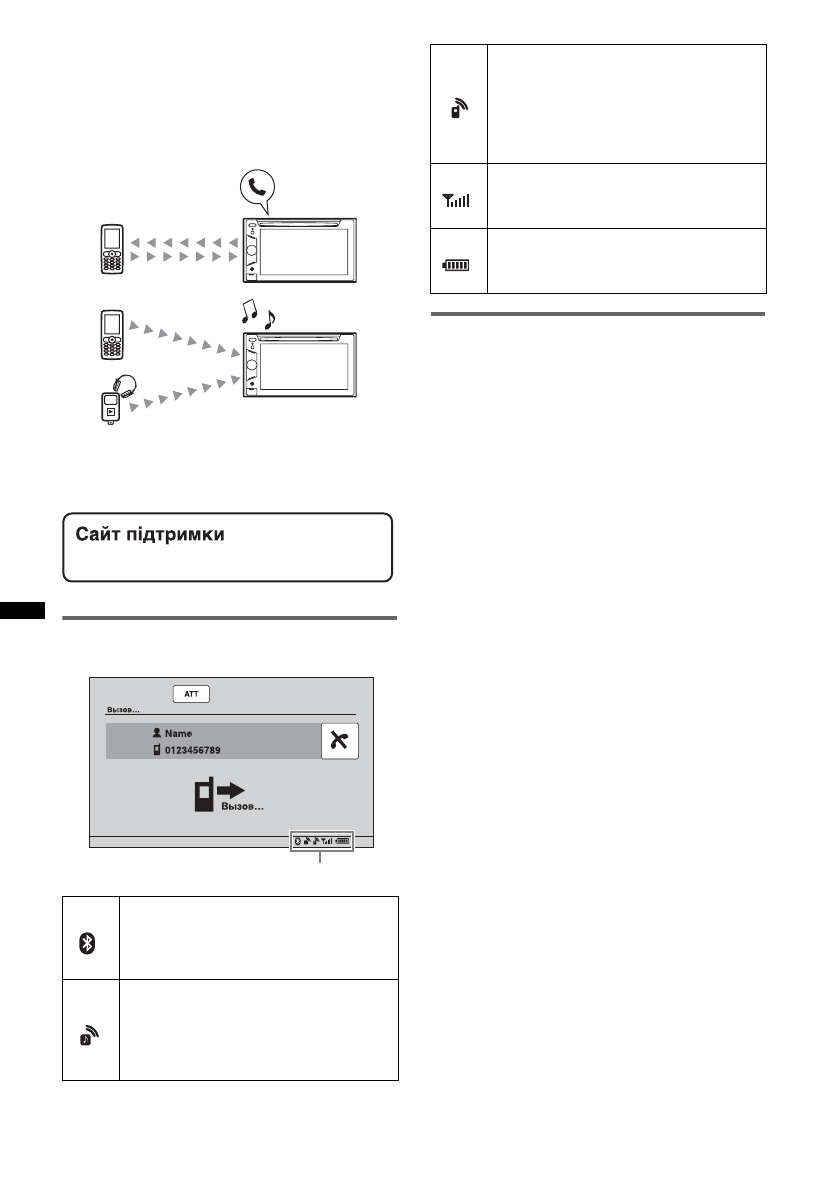 Сайт підтримки

ATT

Вызов...

Name

0123456789

Вызов...