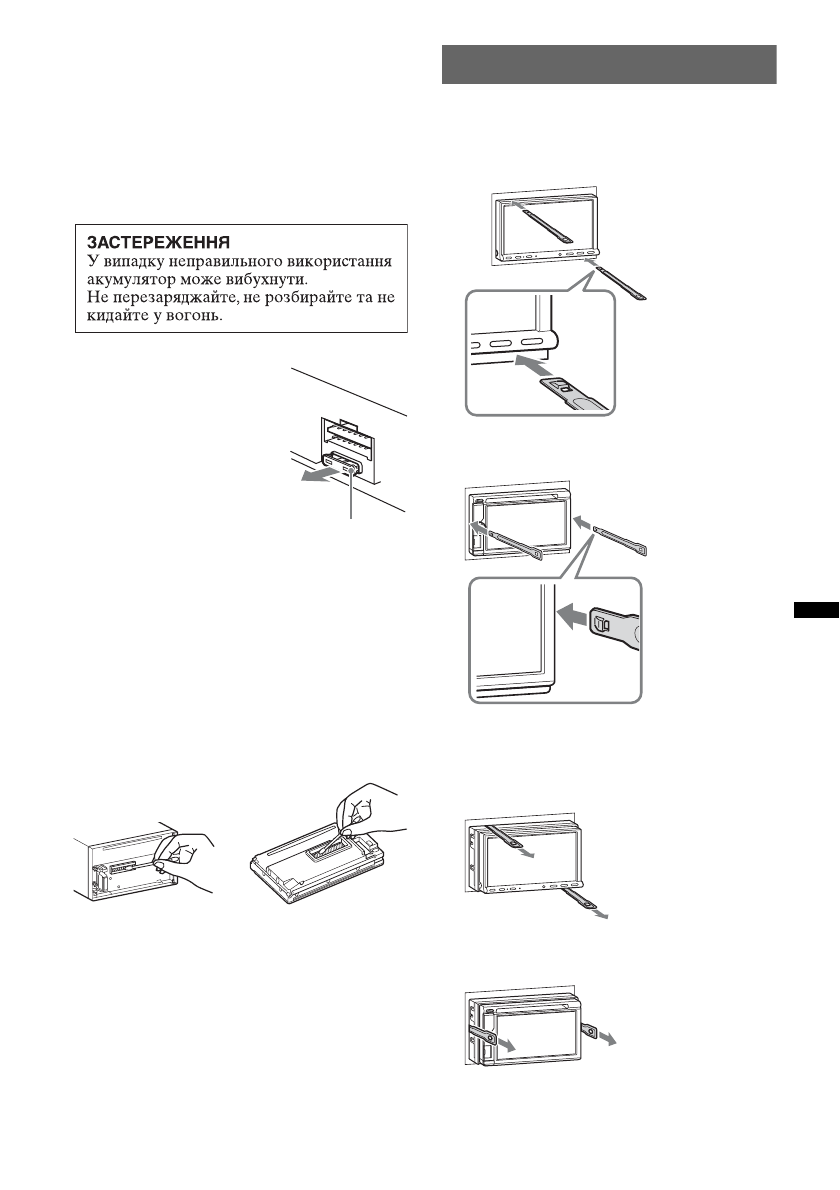 ЗАСТЕРЕЖЕННЯ
У випадку неправильного використання акумулятор може вибухнути.
Не перезаряджайте, не розбирайте та не кидайте у вогонь.