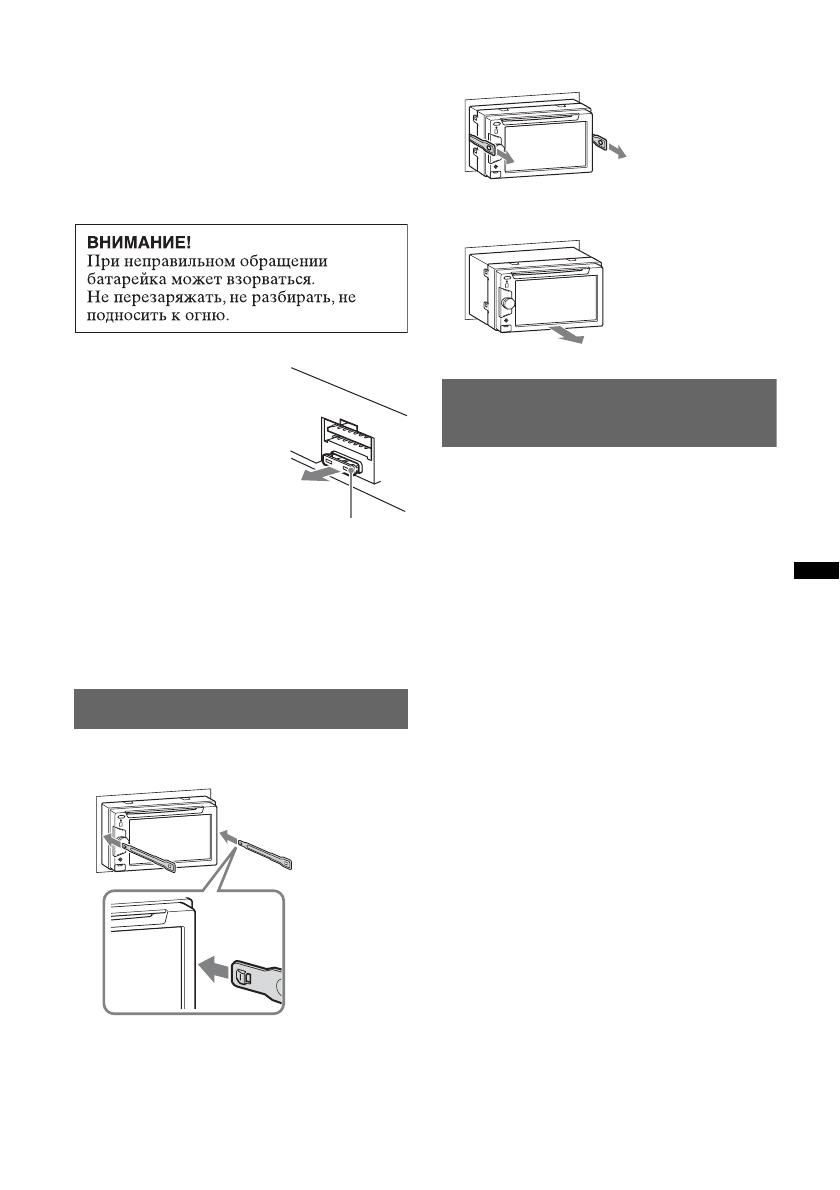 ВНИМАНИЕ!
При неправильном обращении батарейка может взорваться.
Не перезаряжать, не разбирать, не подносить к огню.