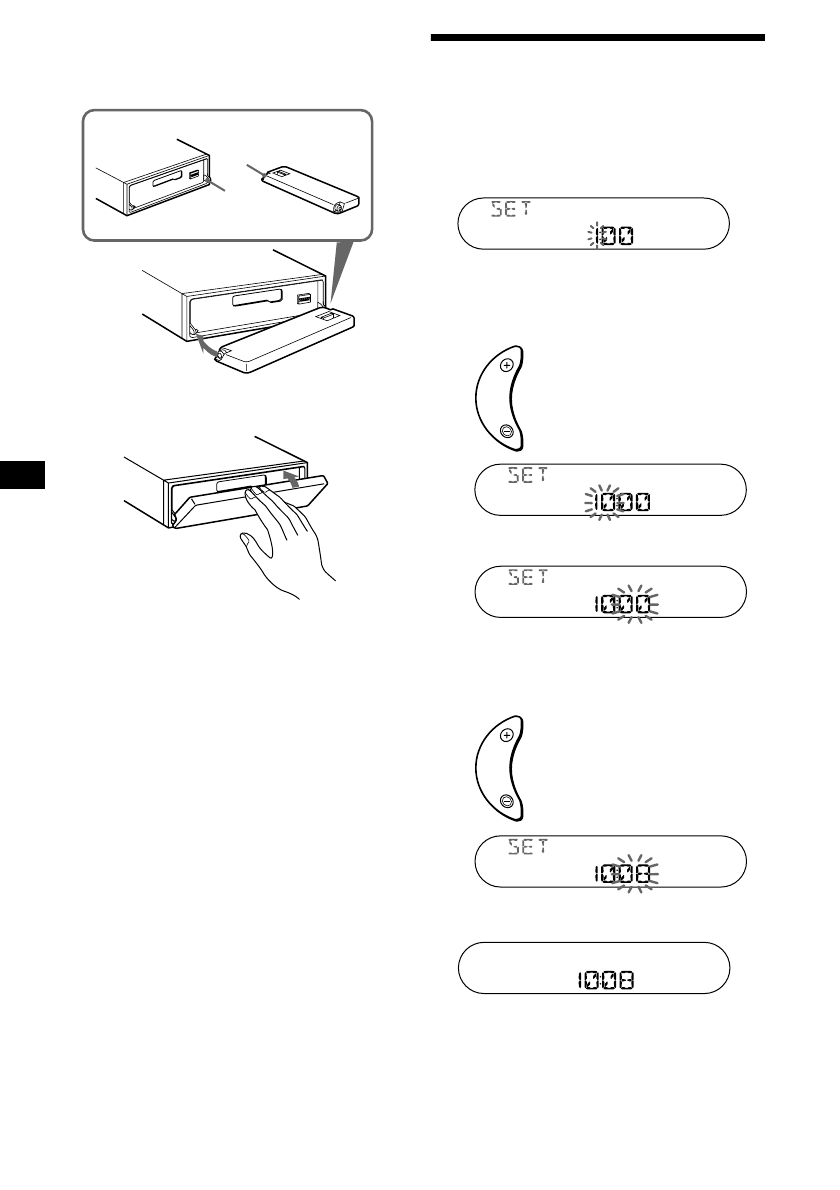 SET
1:00

SET
10:00

SET
10:00

SET
10:08

10:08