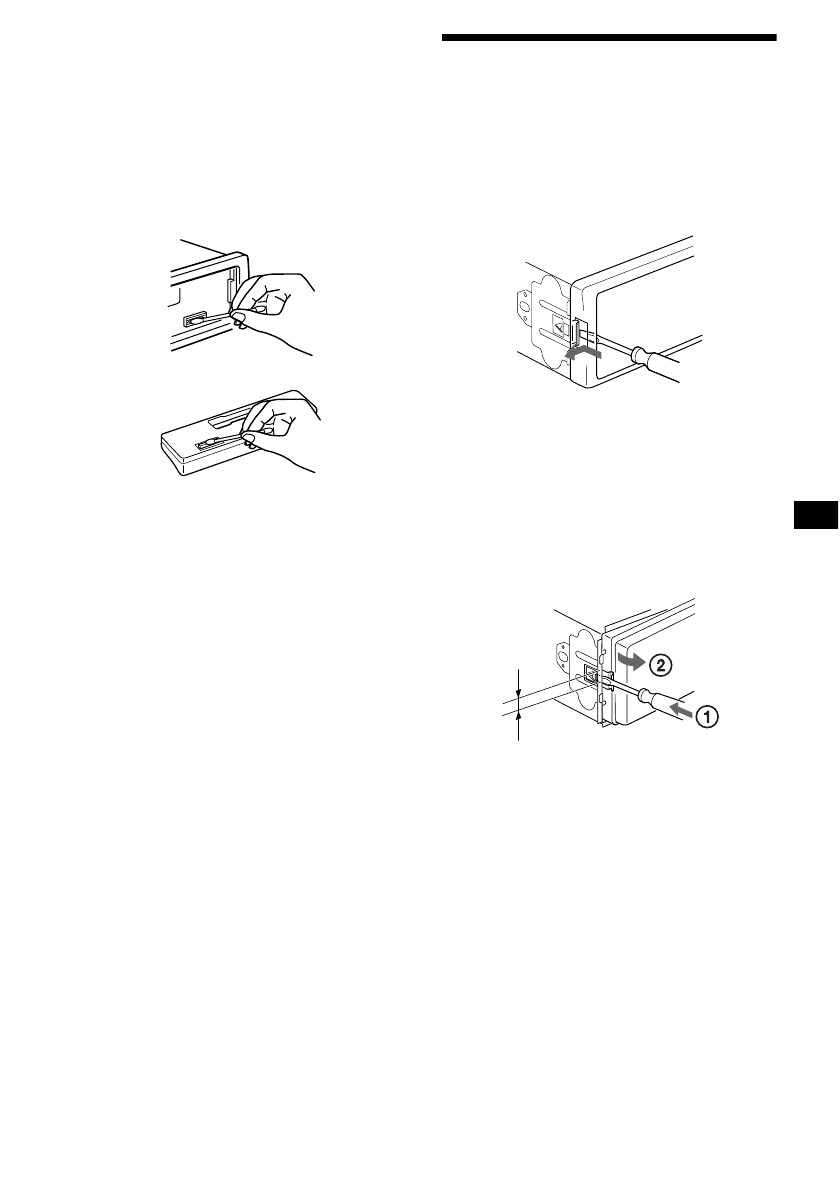 2

1