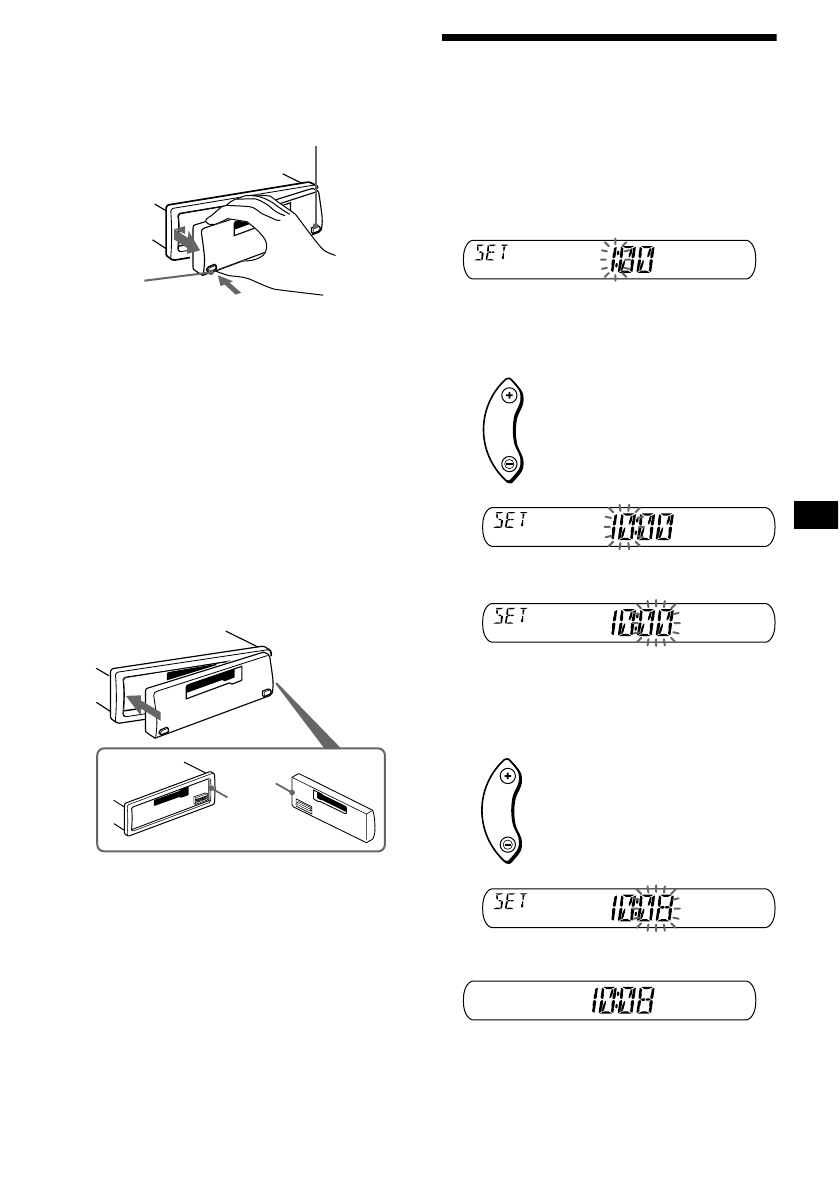 SET 1:00

SET 10:00

SET 10:00

SET 10:08

10:08