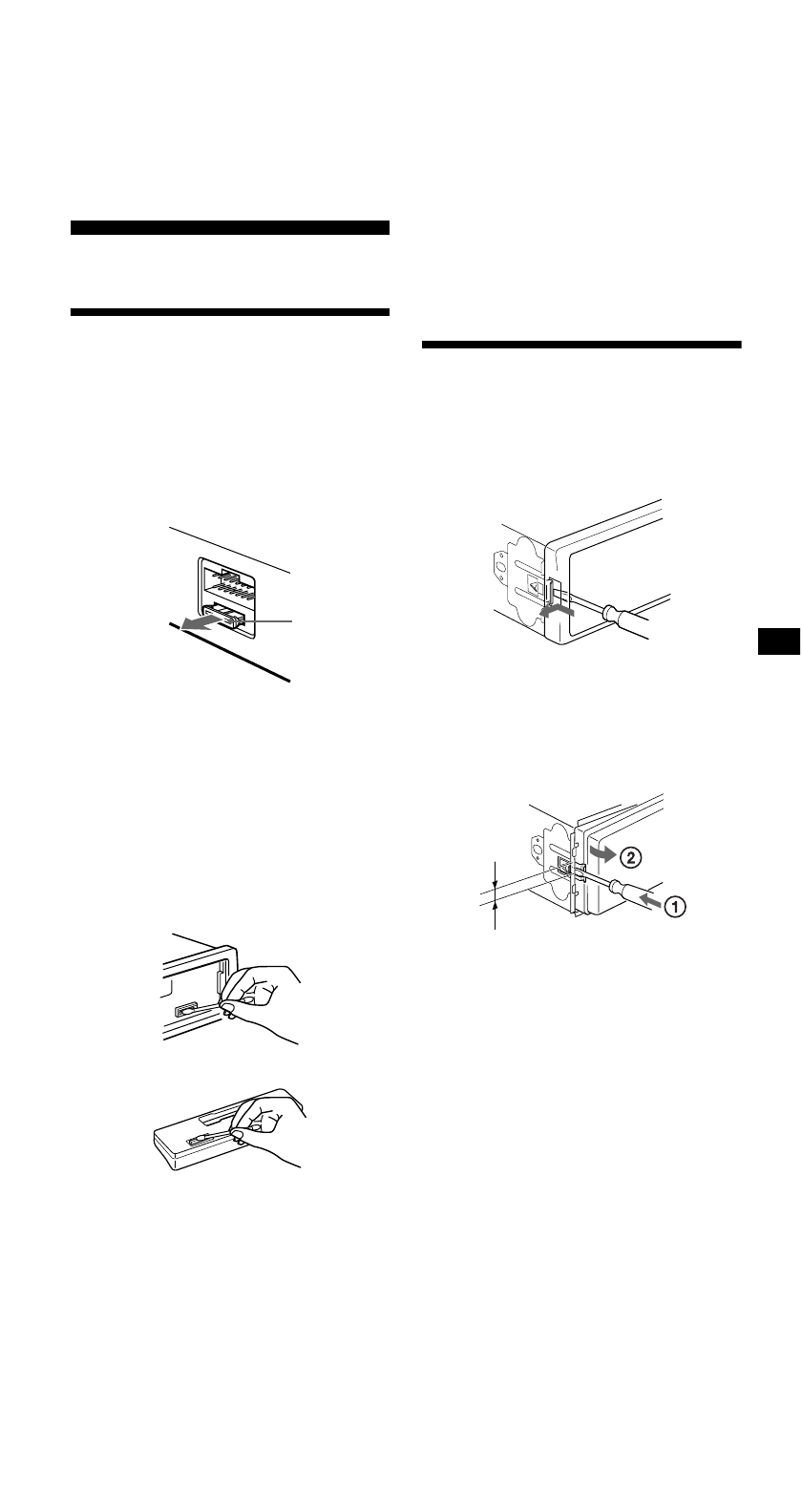 ②
①