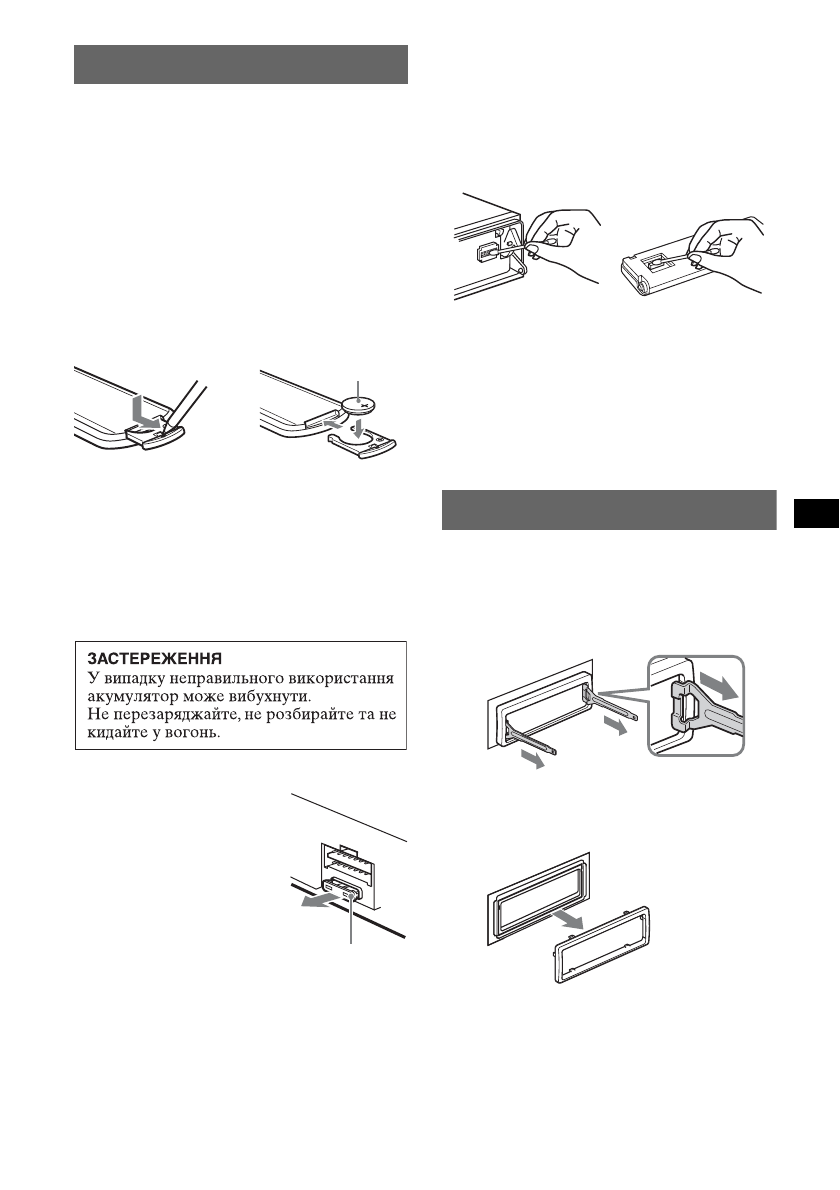 ЗАСТЕРЕЖЕННЯ
У випадку неправильного використання акумулятор може вибухнути.
Не перезаряджайте, не розбирайте та не кидайте у вогонь.