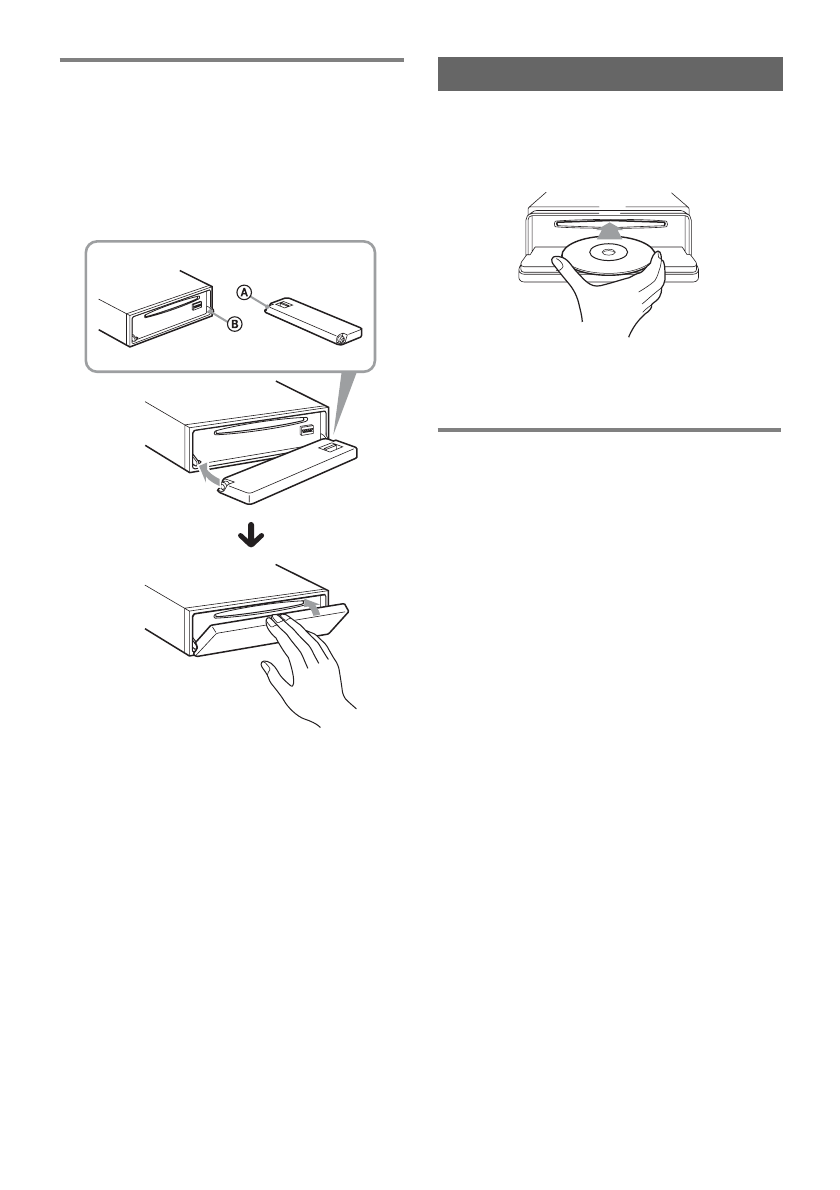 A

B