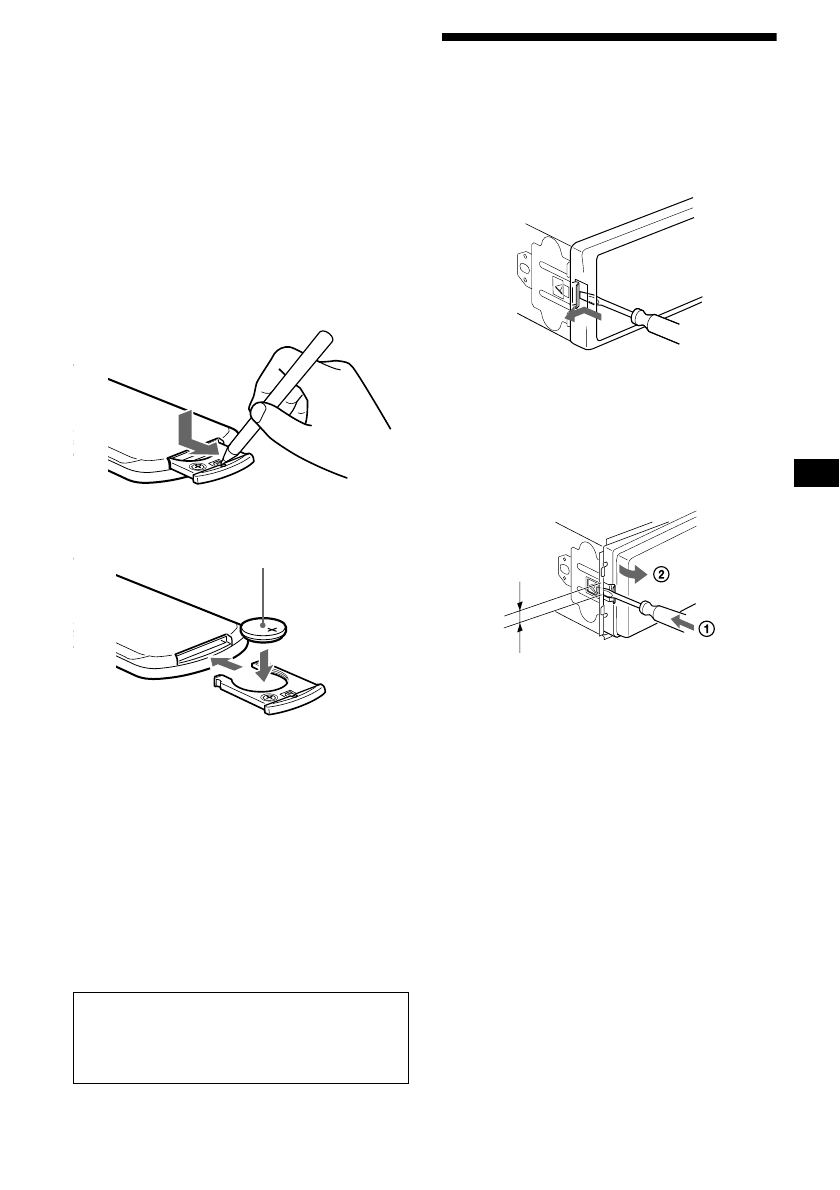 ①

②