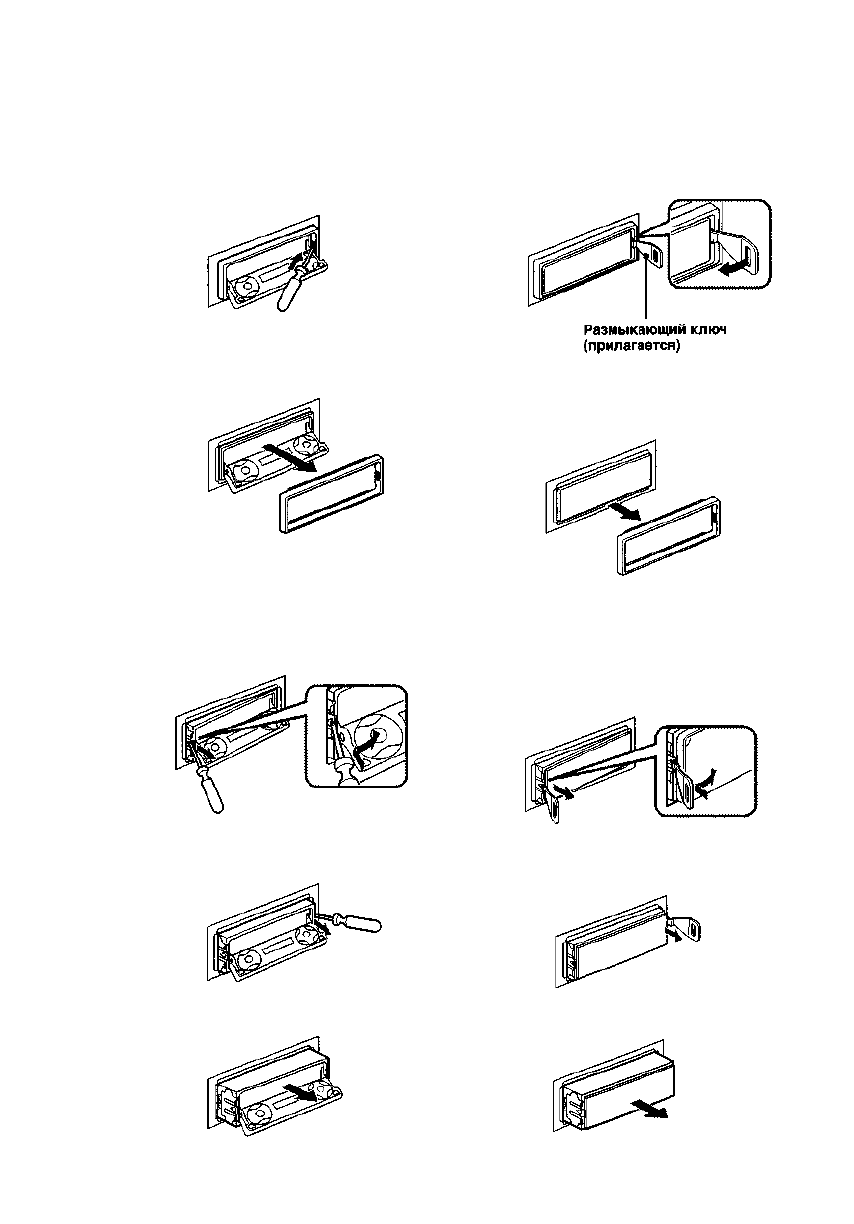 Размыкающий ключ
(прилагается)