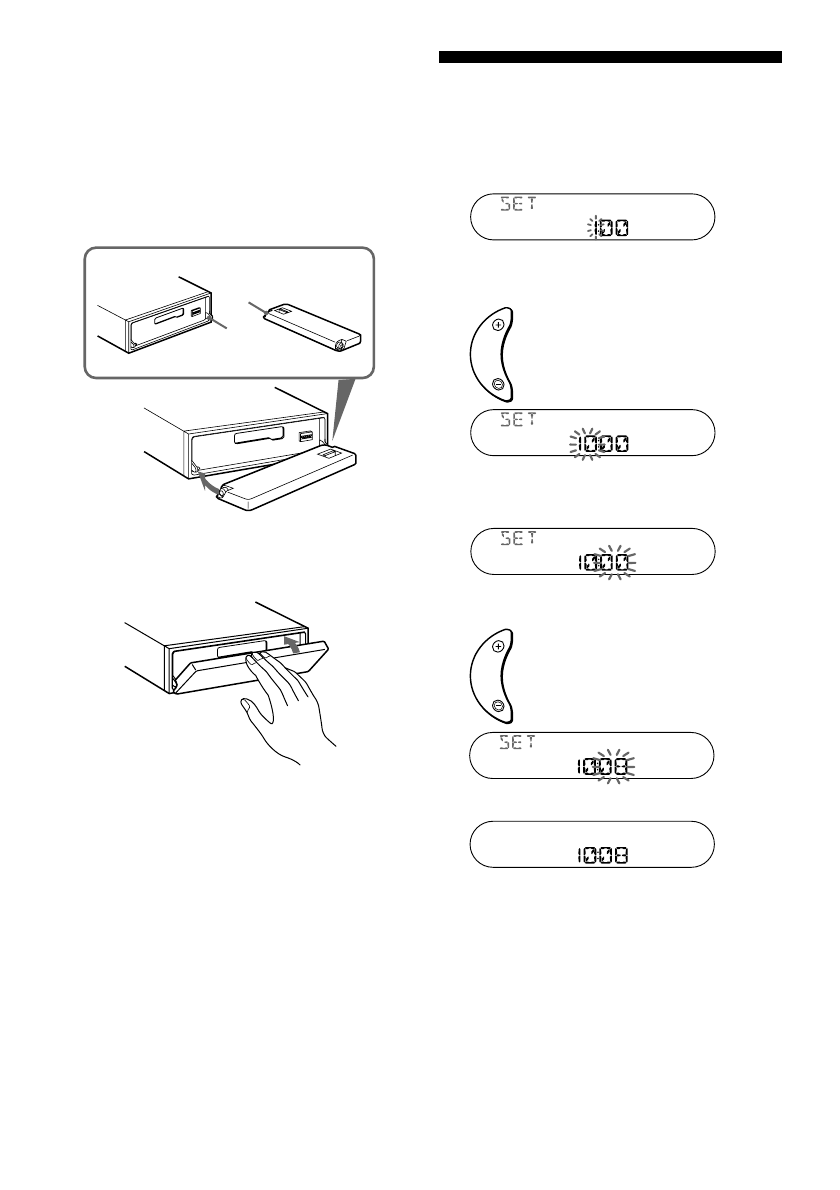 SET
1:00

SET
10:00

SET
10:00

SET
10:08

10:08