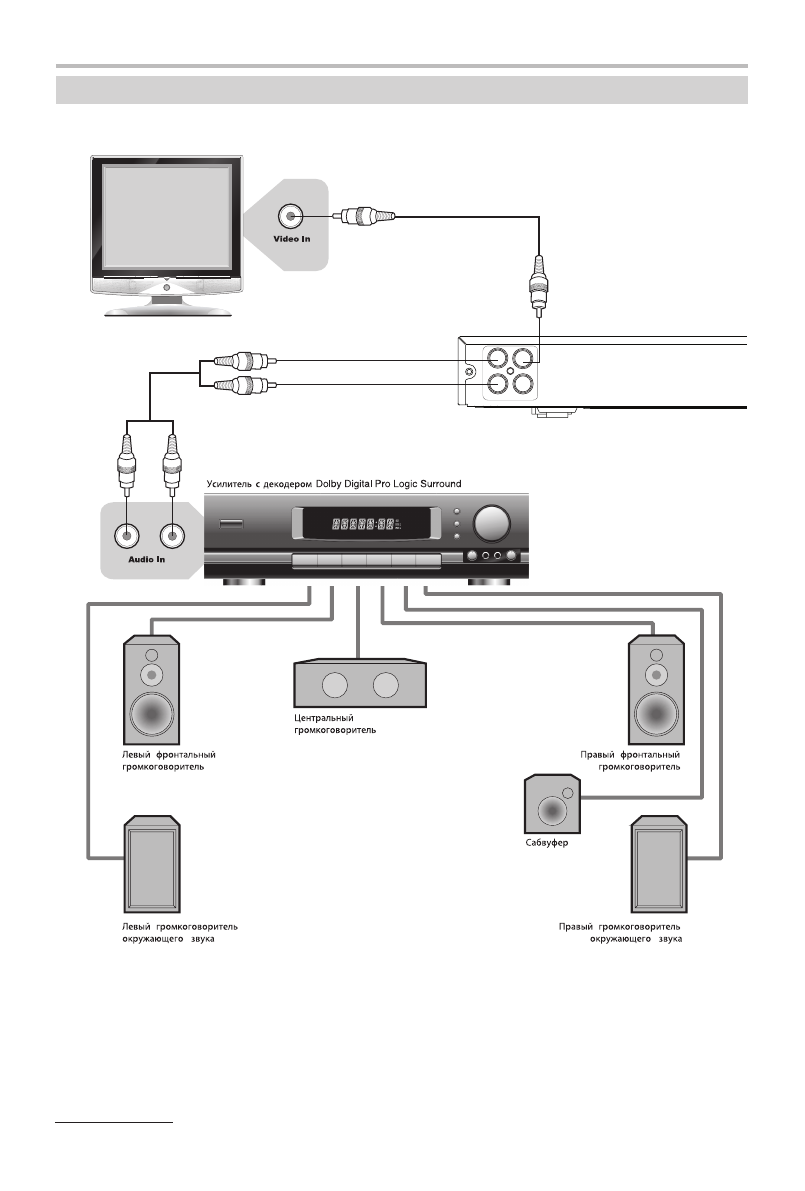 Video In

Усилитель с декодером Dolby Digital Pro Logic Surround

Audio In

Левый фронтальный громкоговоритель

Центральный громкоговоритель

Правый фронтальный громкоговоритель

Сабвуфер

Левый громкоговоритель окружающего звука

Правый громкоговоритель окружающего звука