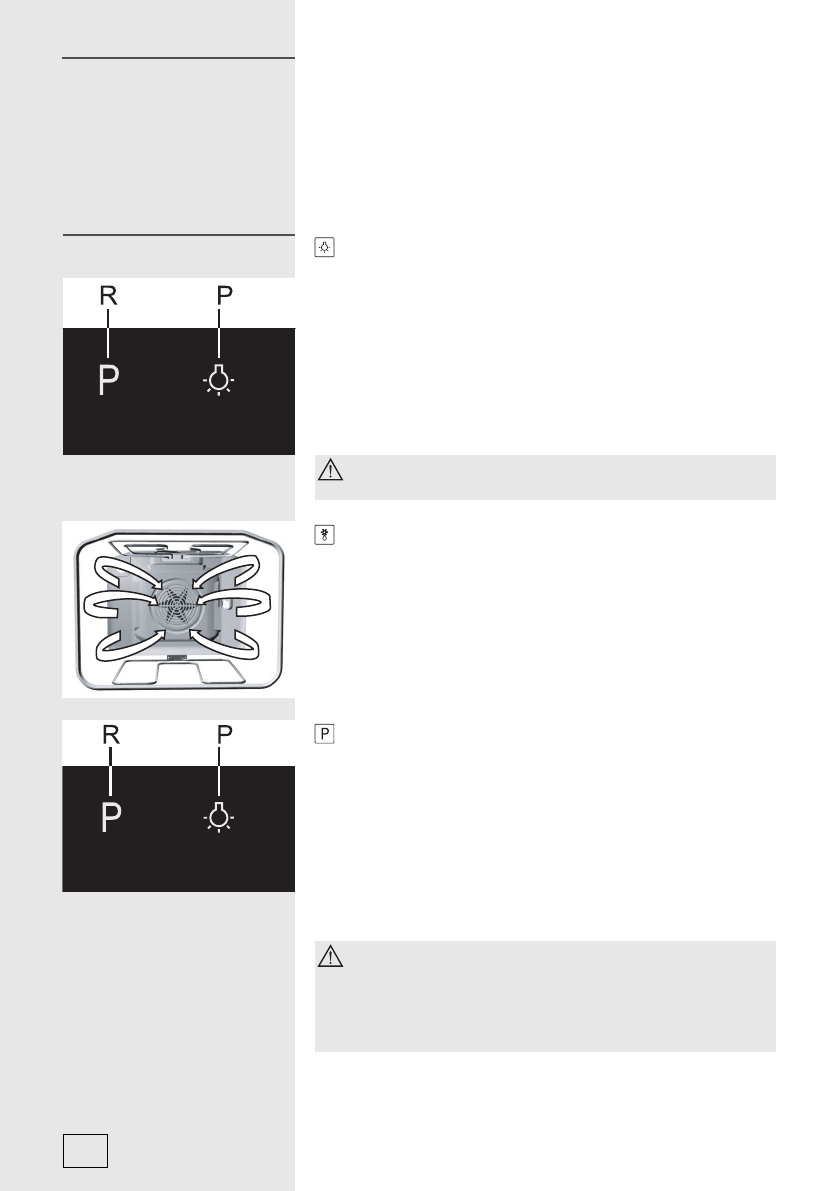 R P

P

R P

P