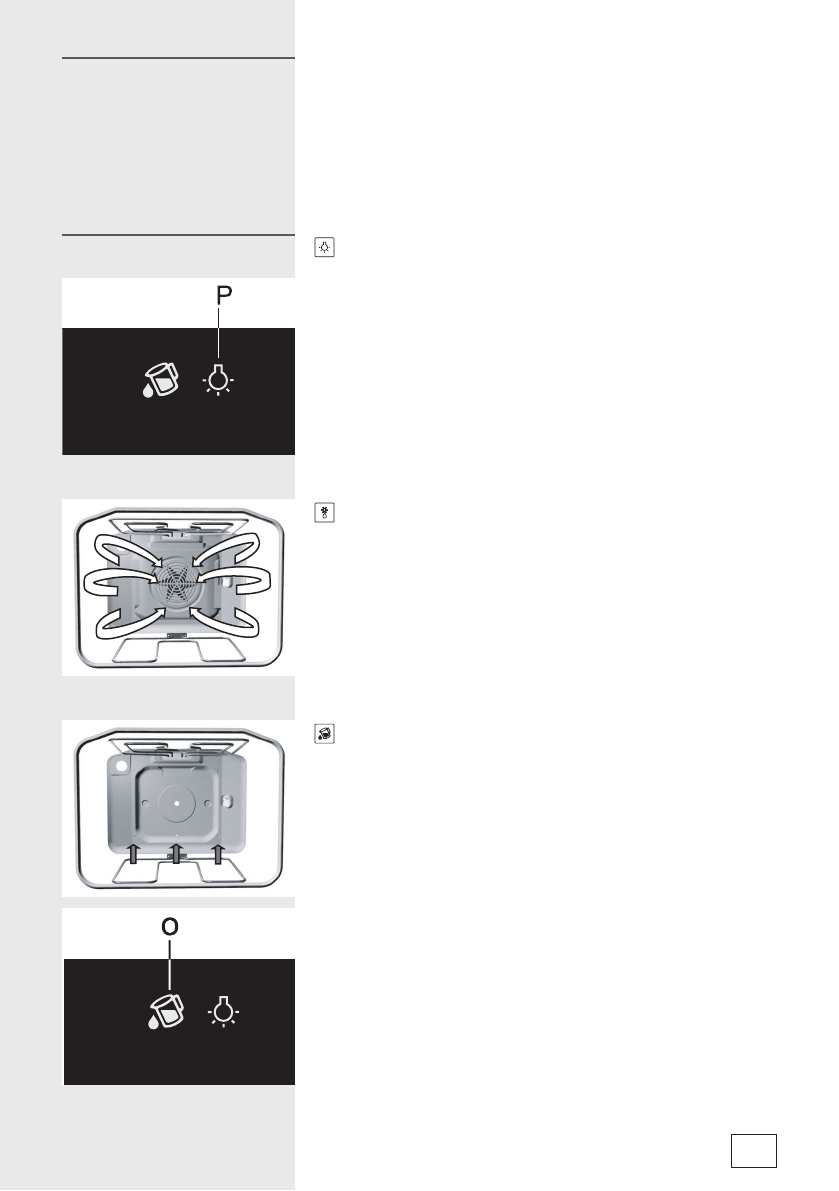 P

O