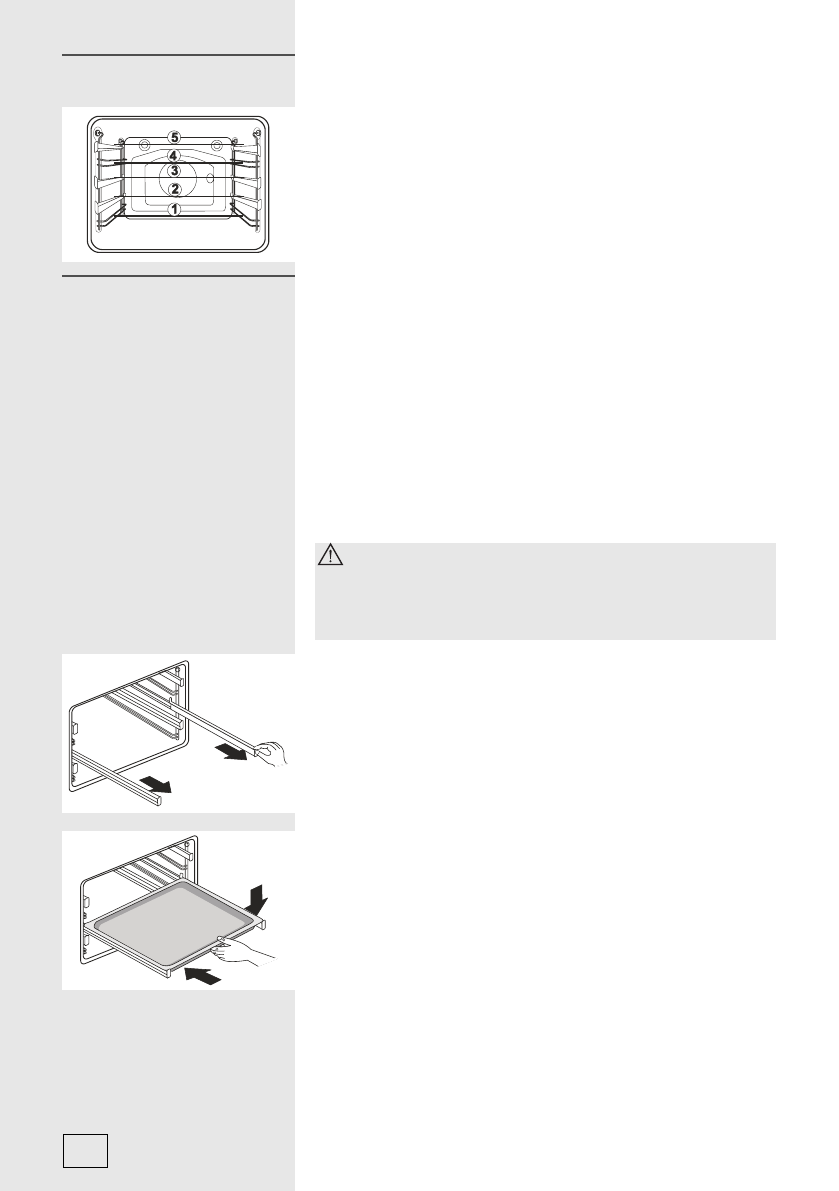 5

4

3

2

1