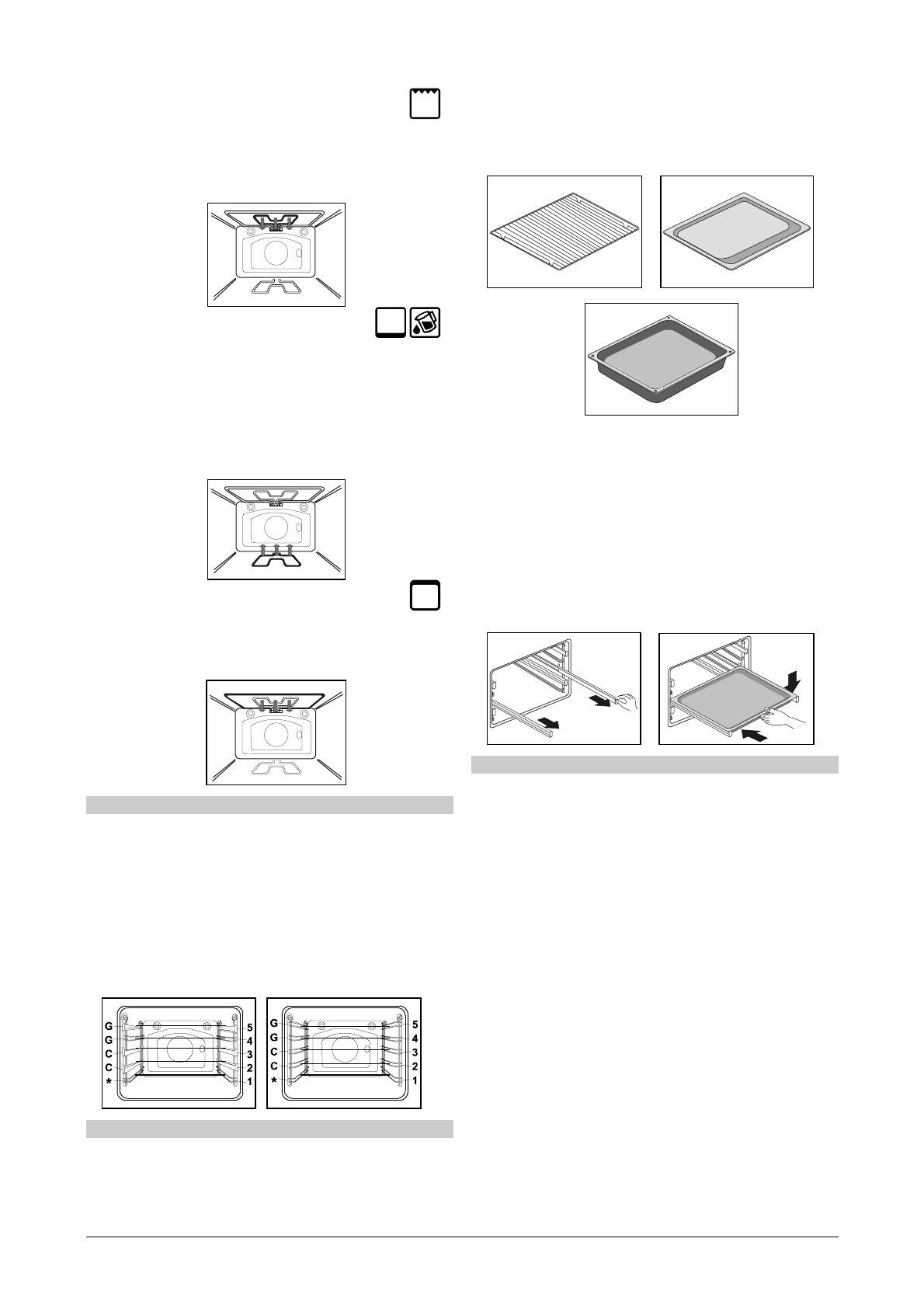 G
G
C
C
*
5
4
3
2
1

G
G
C
C
*
5
4
3
2
1