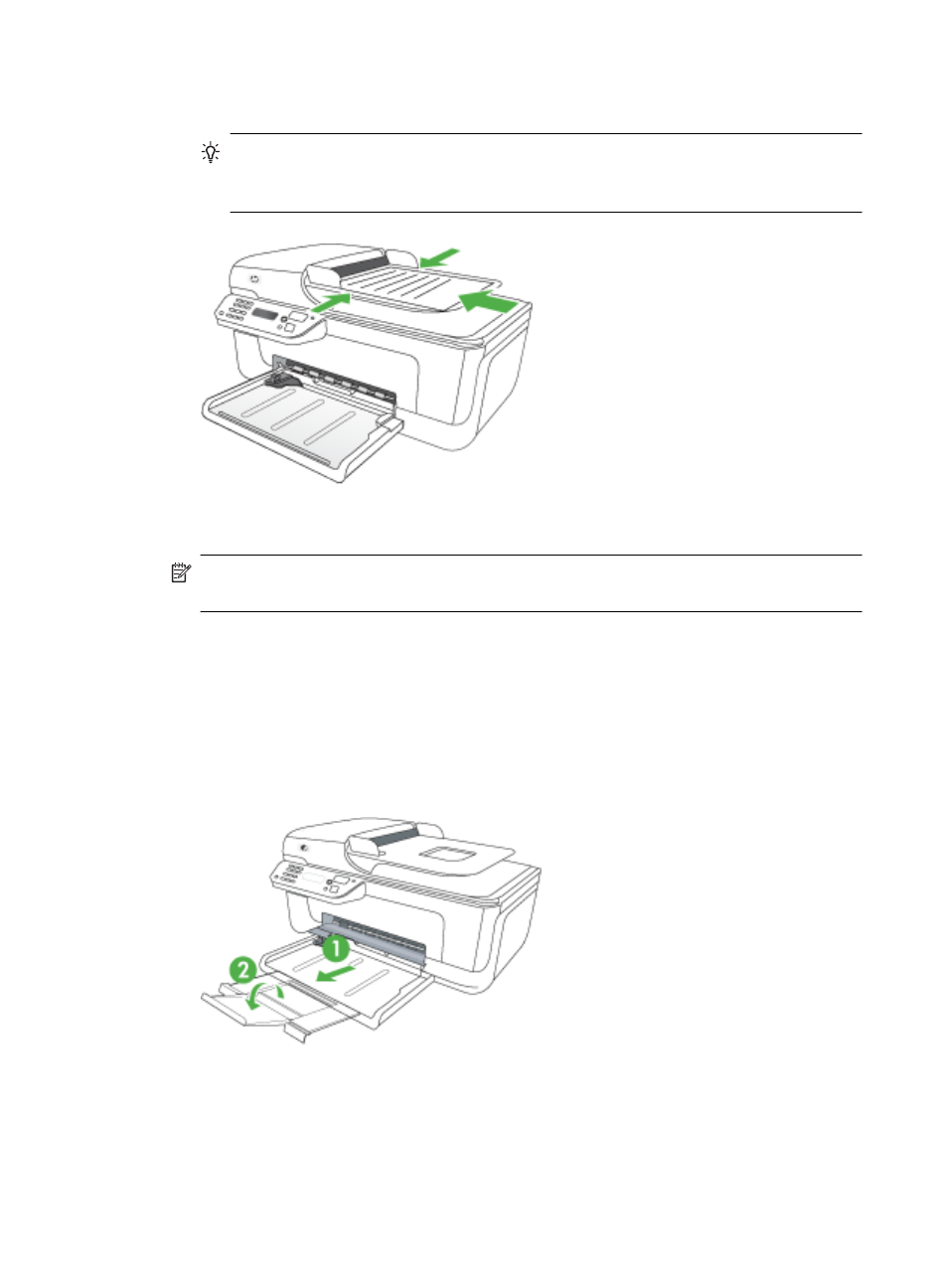 1

2