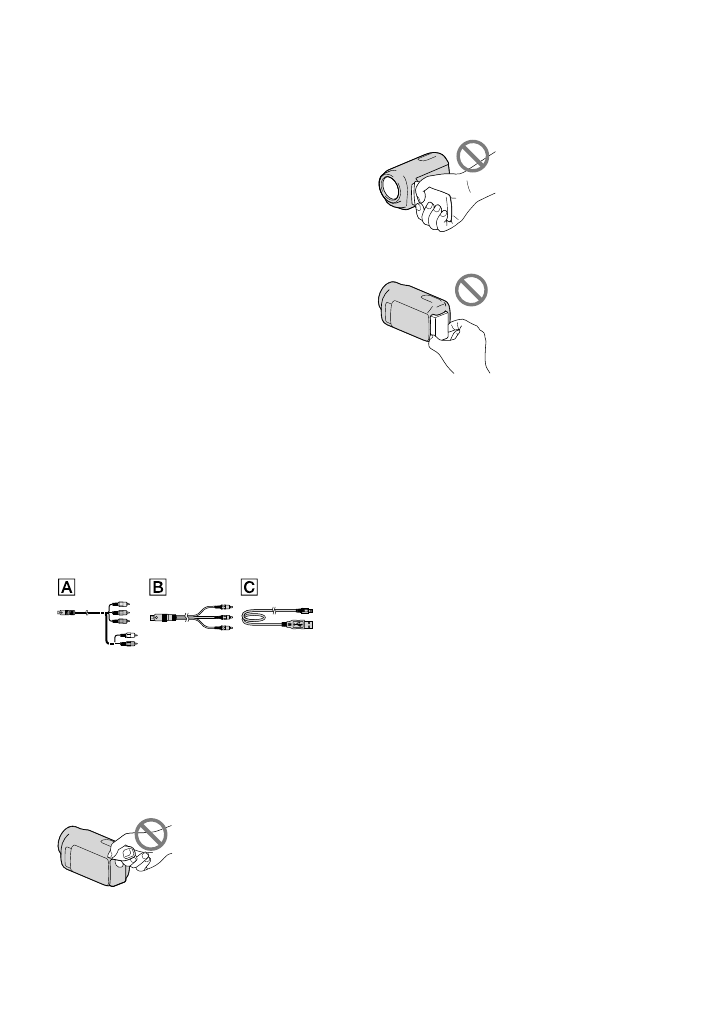 A

B

C