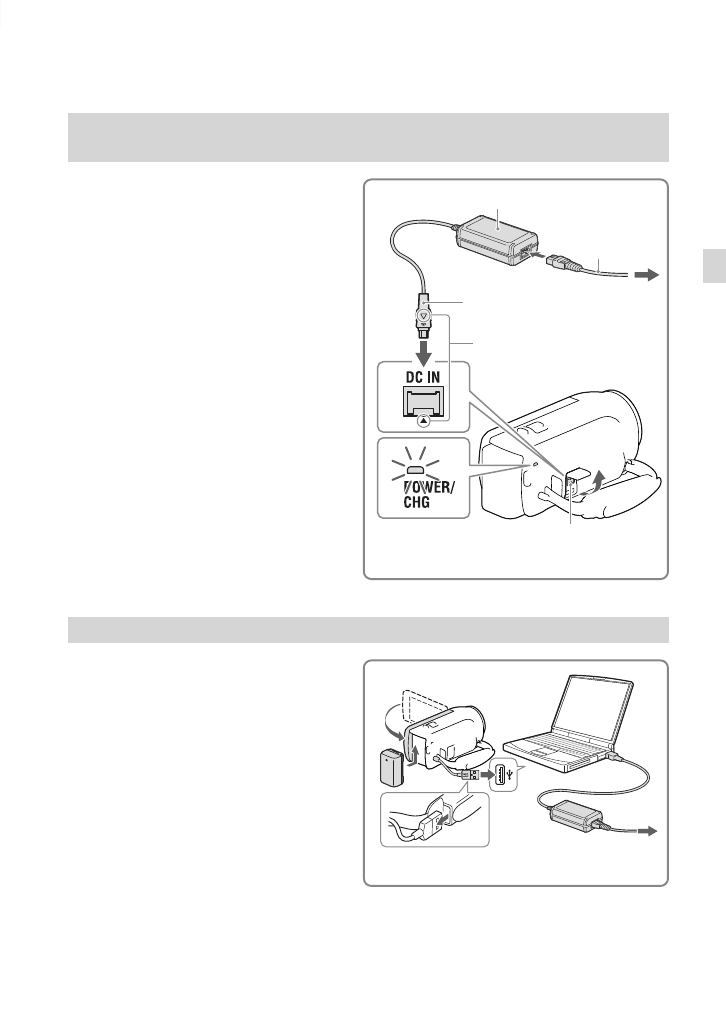 DC IN

POWER/
CHG