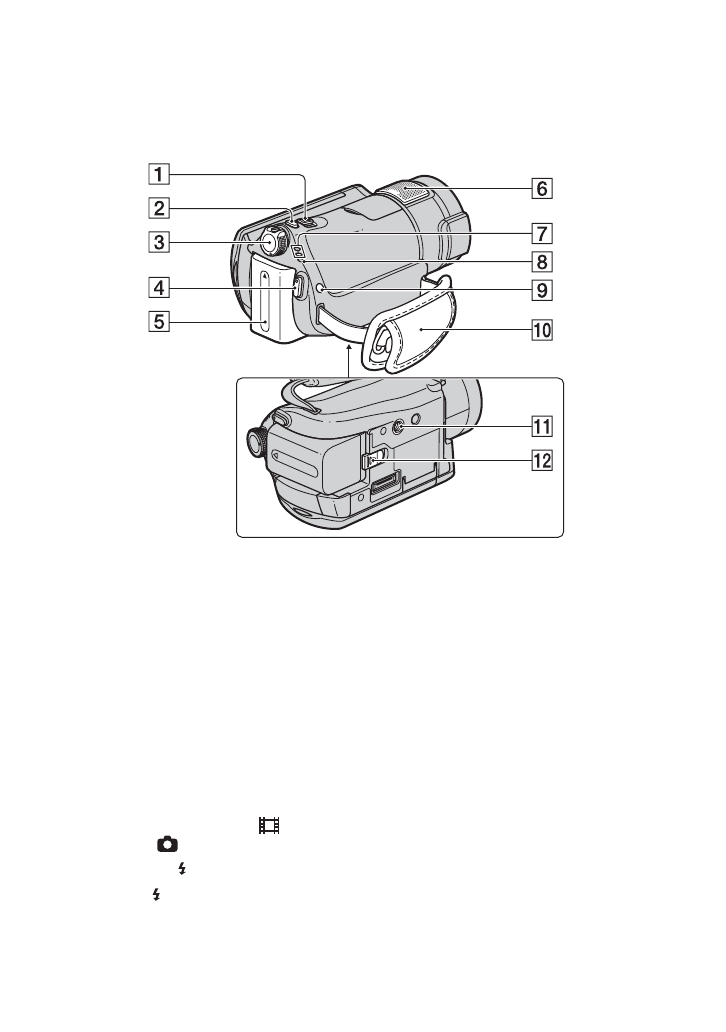 1
2
3
4
5
6
7
8
9
10
11
12