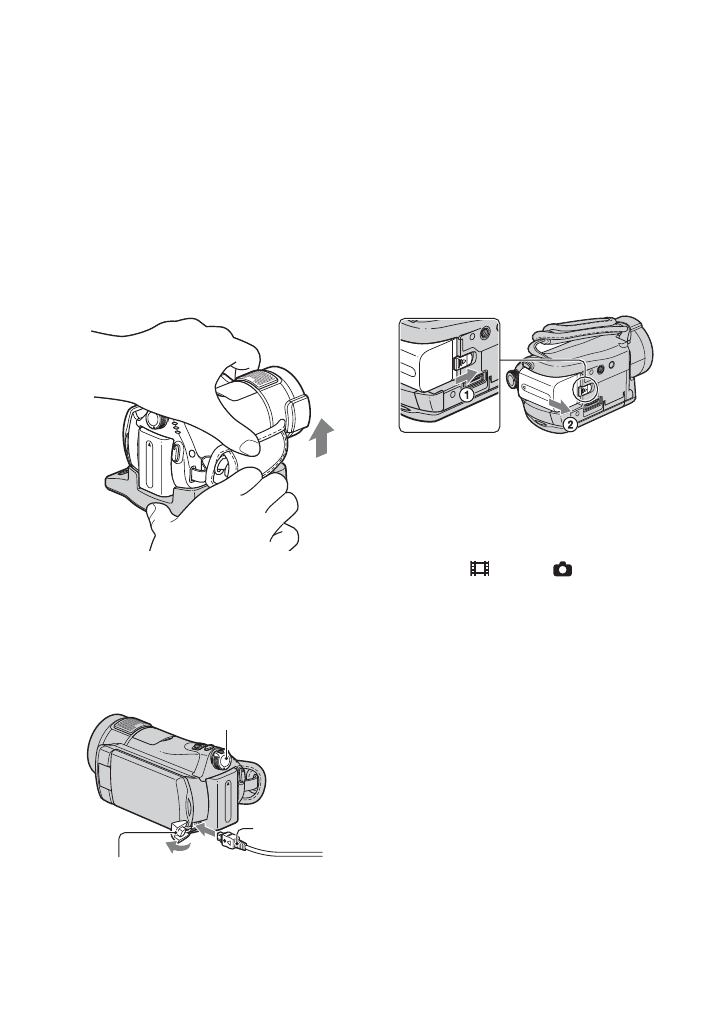 ①
②