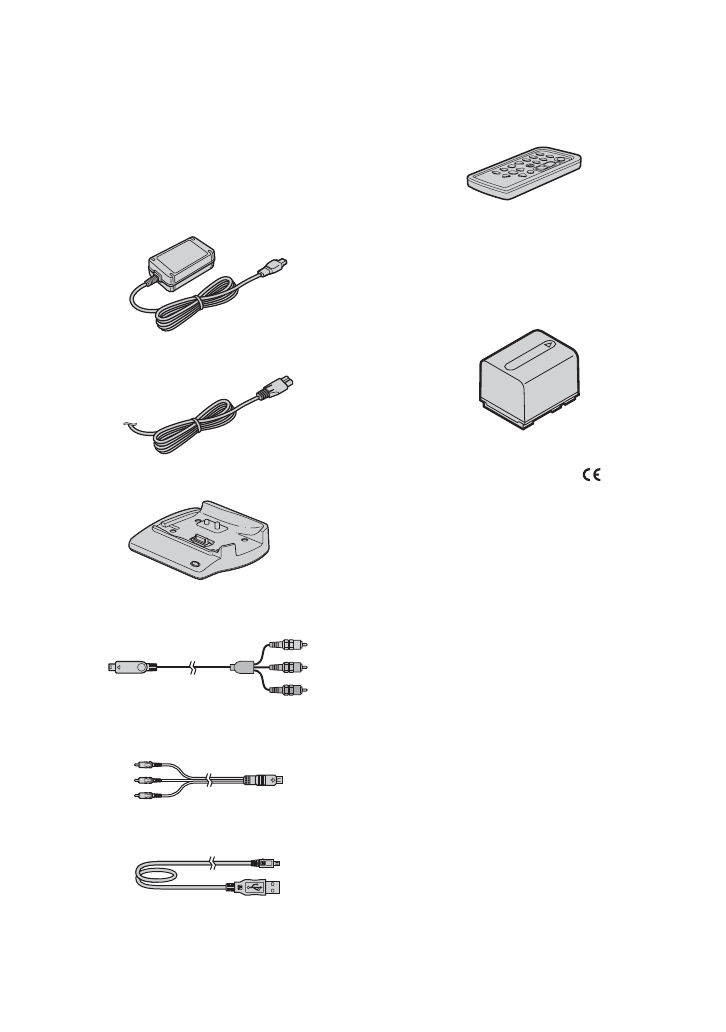 CE