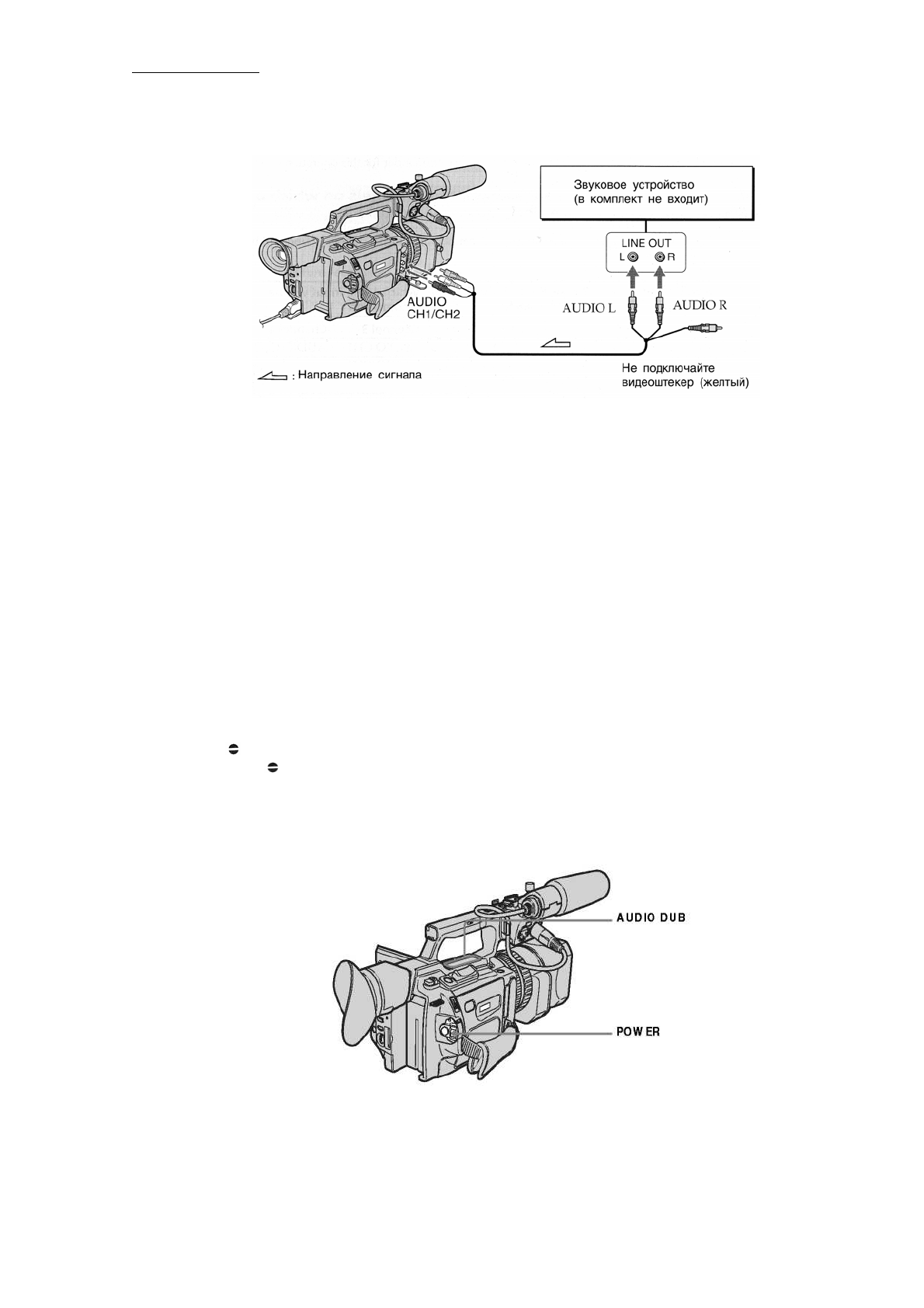 Звуковое устройство (в комплект не входит)

LINE OUT
L R

AUDIO CH1/CH2

AUDIO L

AUDIO R

: Направление сигнала

Не подключайте видеоштекер (желтый)

AUDIO DUB

POWER