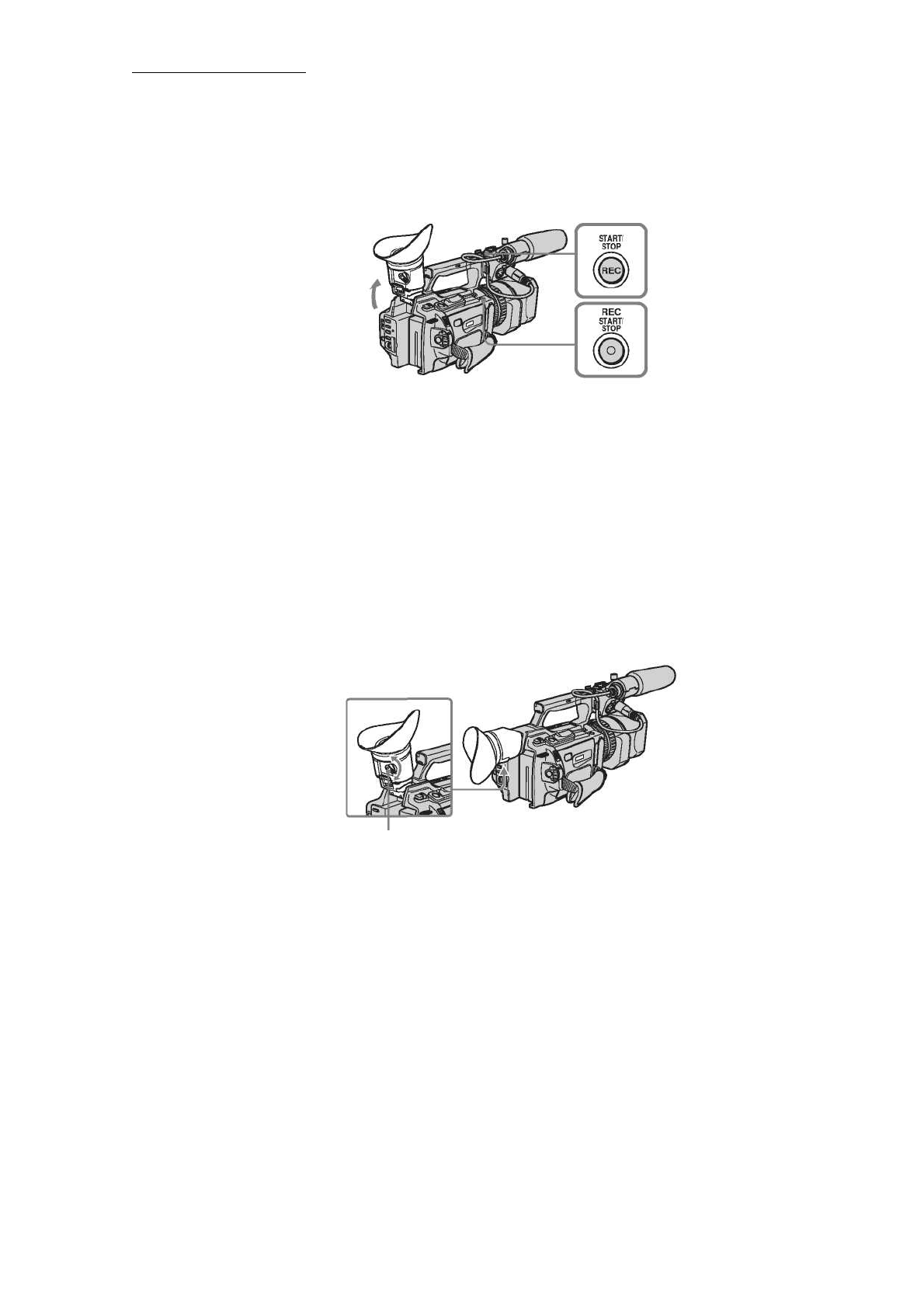 START/
STOP

REC

REC
START/
STOP