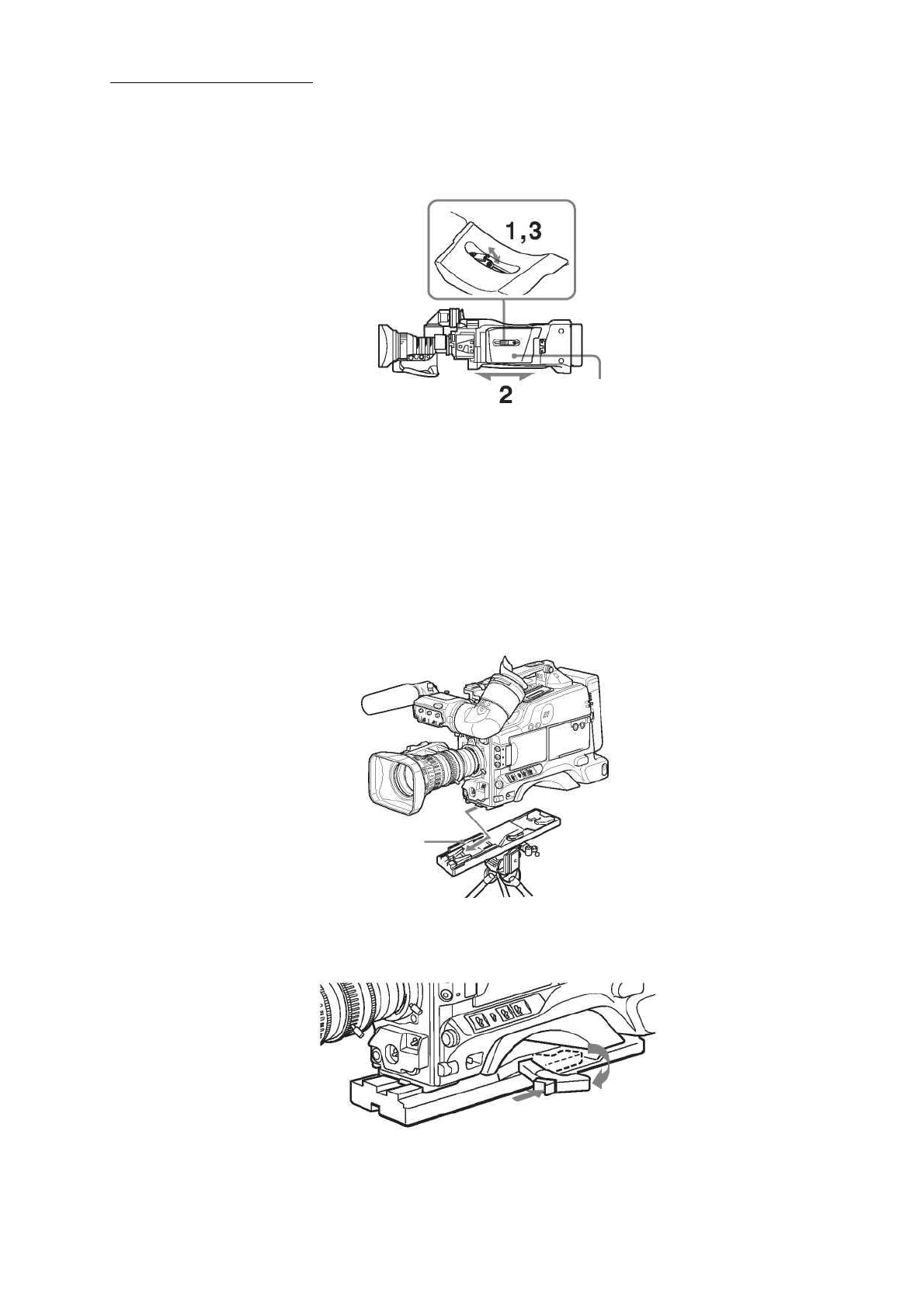 1,3

2