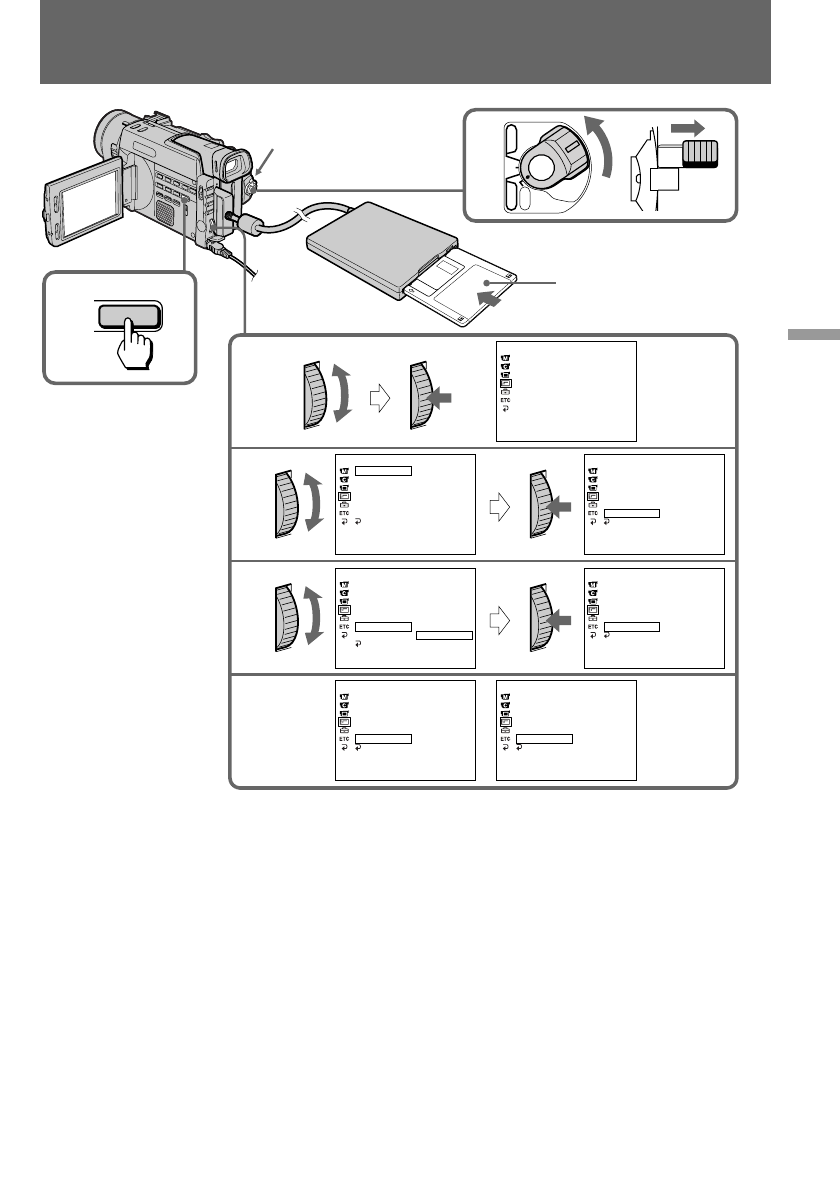 ETC

ETC

ETC

ETC

ETC

ETC

ETC