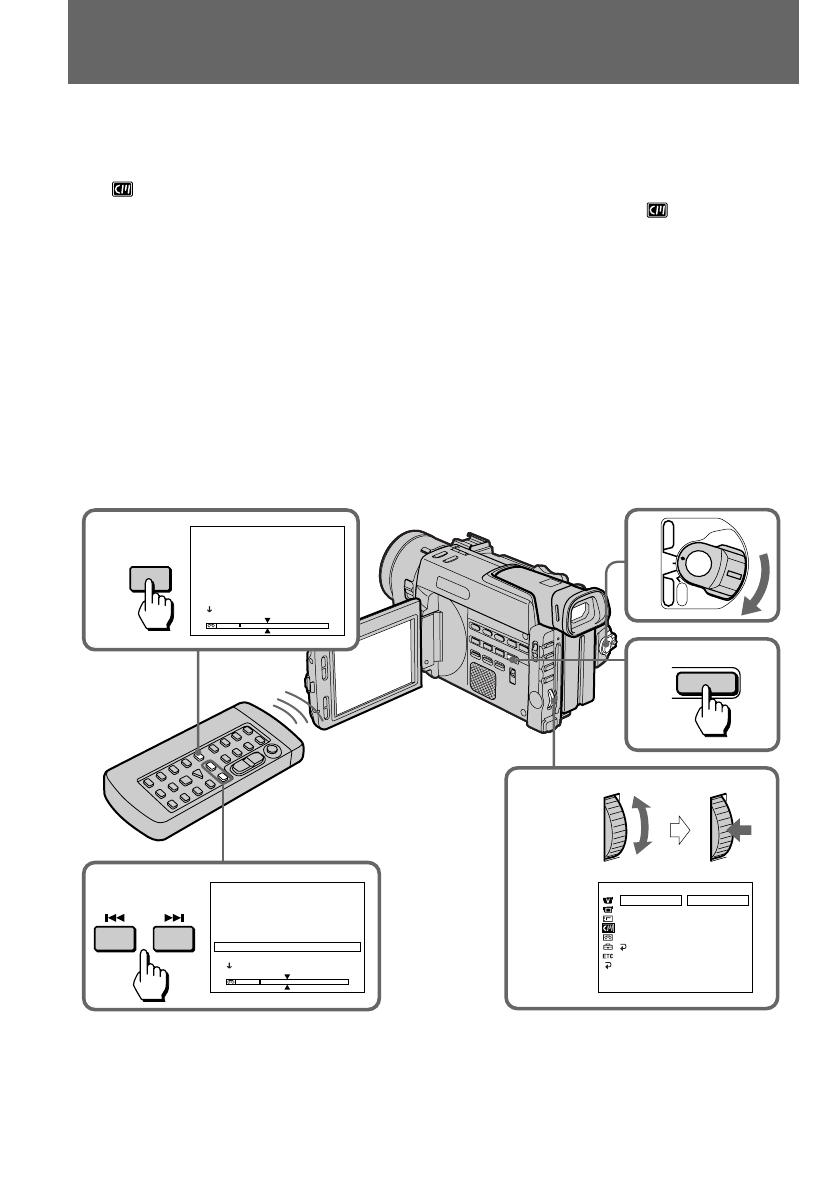 ETC