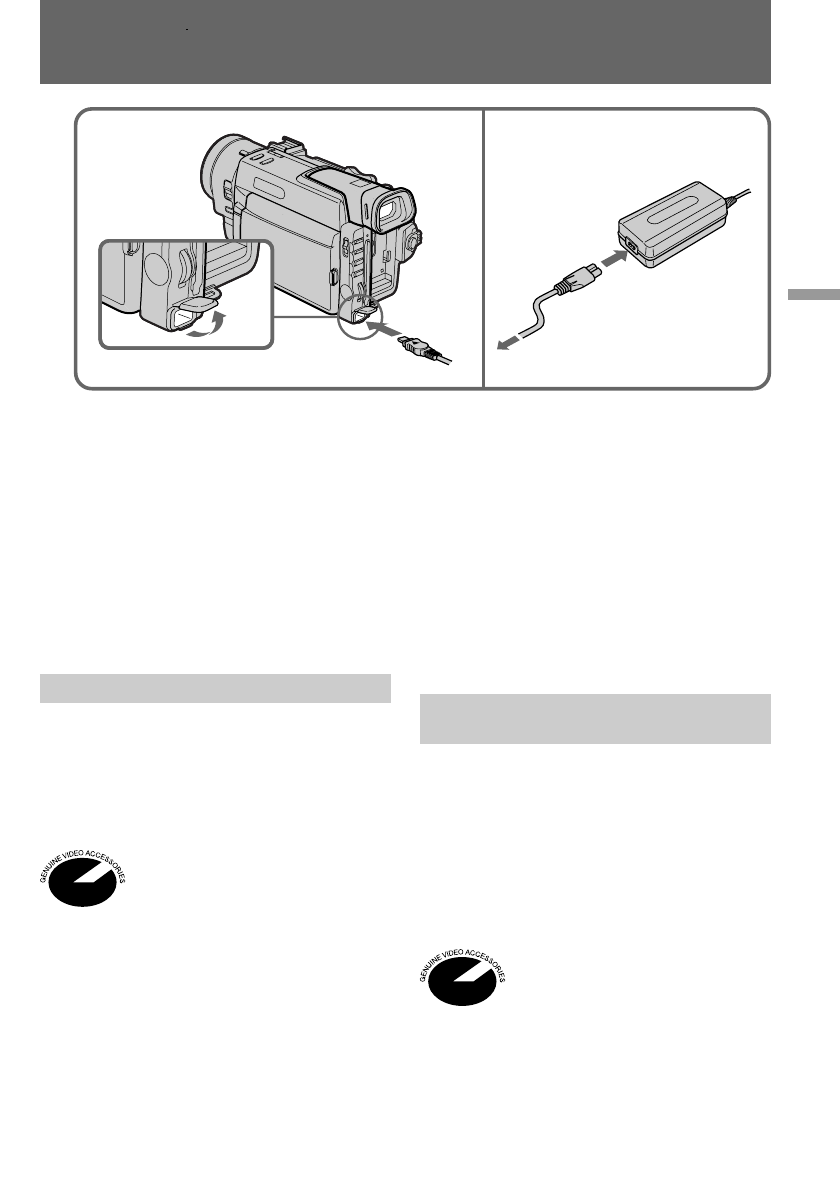 GENUINE VIDEO ACCESSORIES

GENUINE VIDEO ACCESSORIES