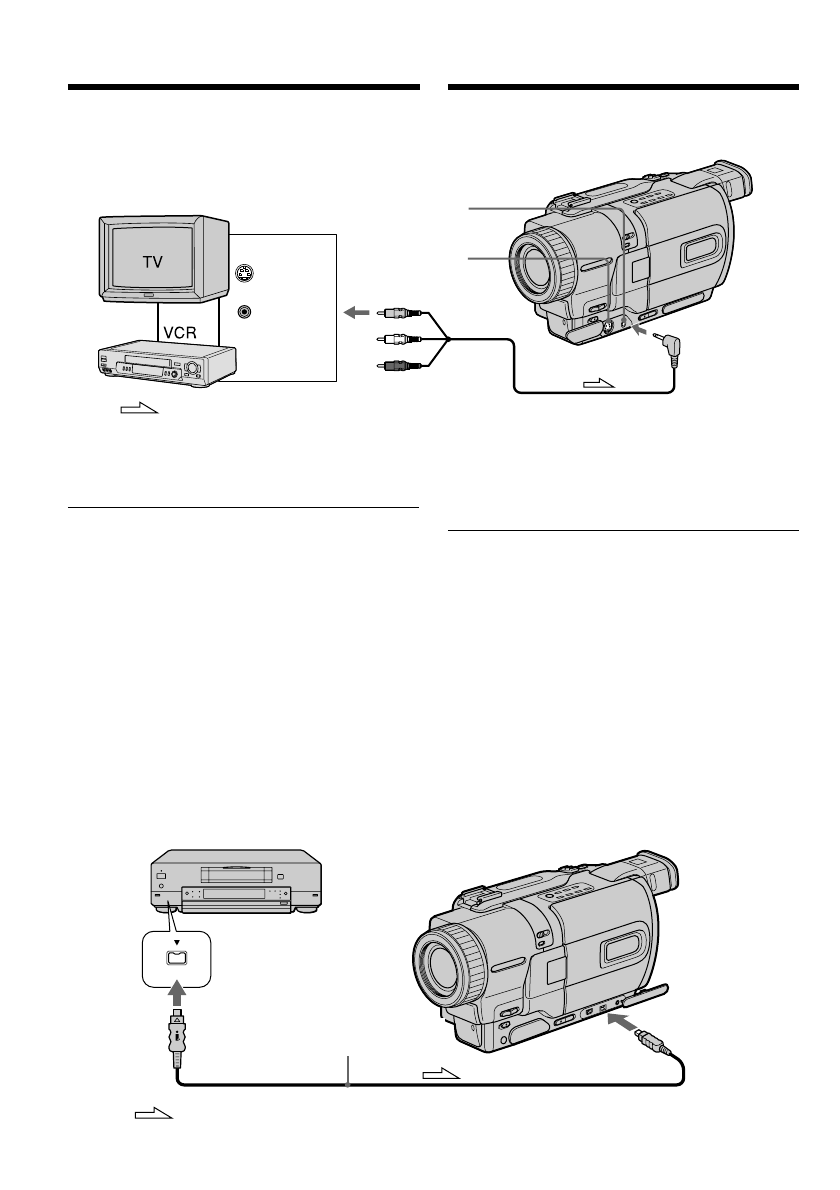 TV

VCR