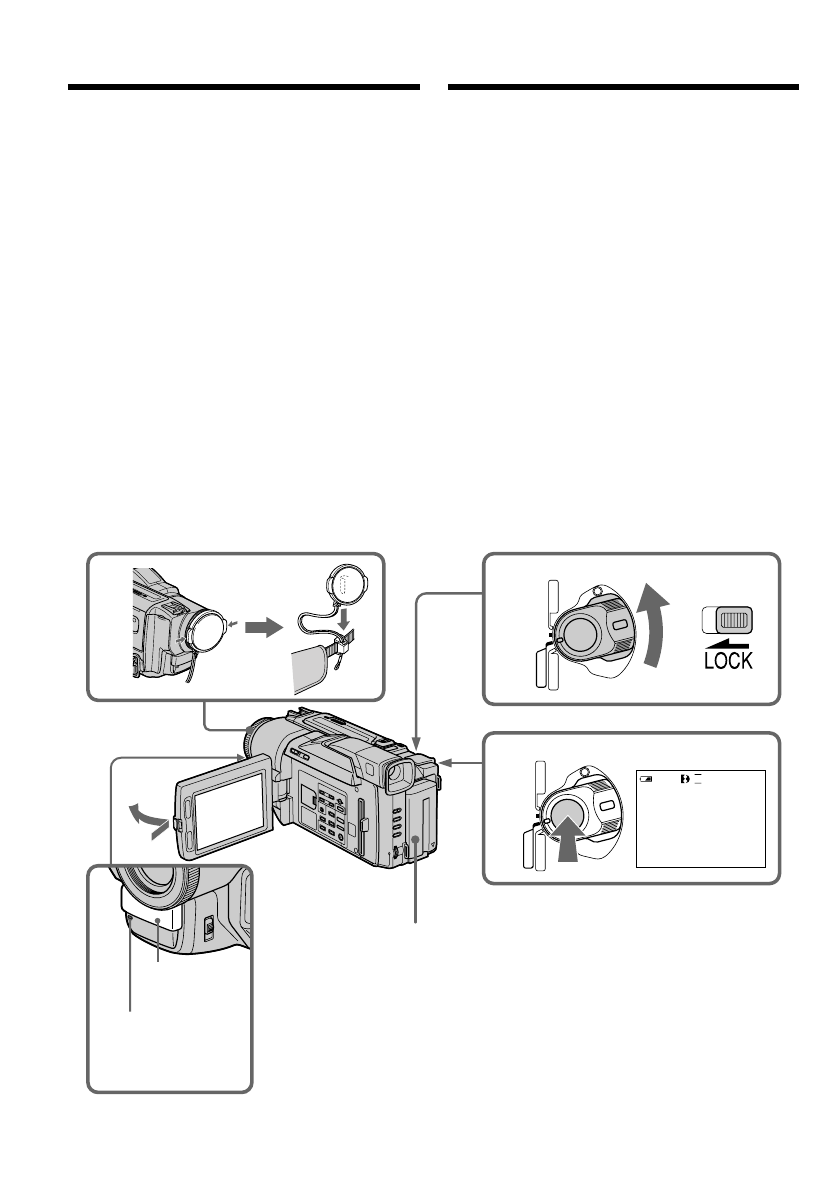 LOCK