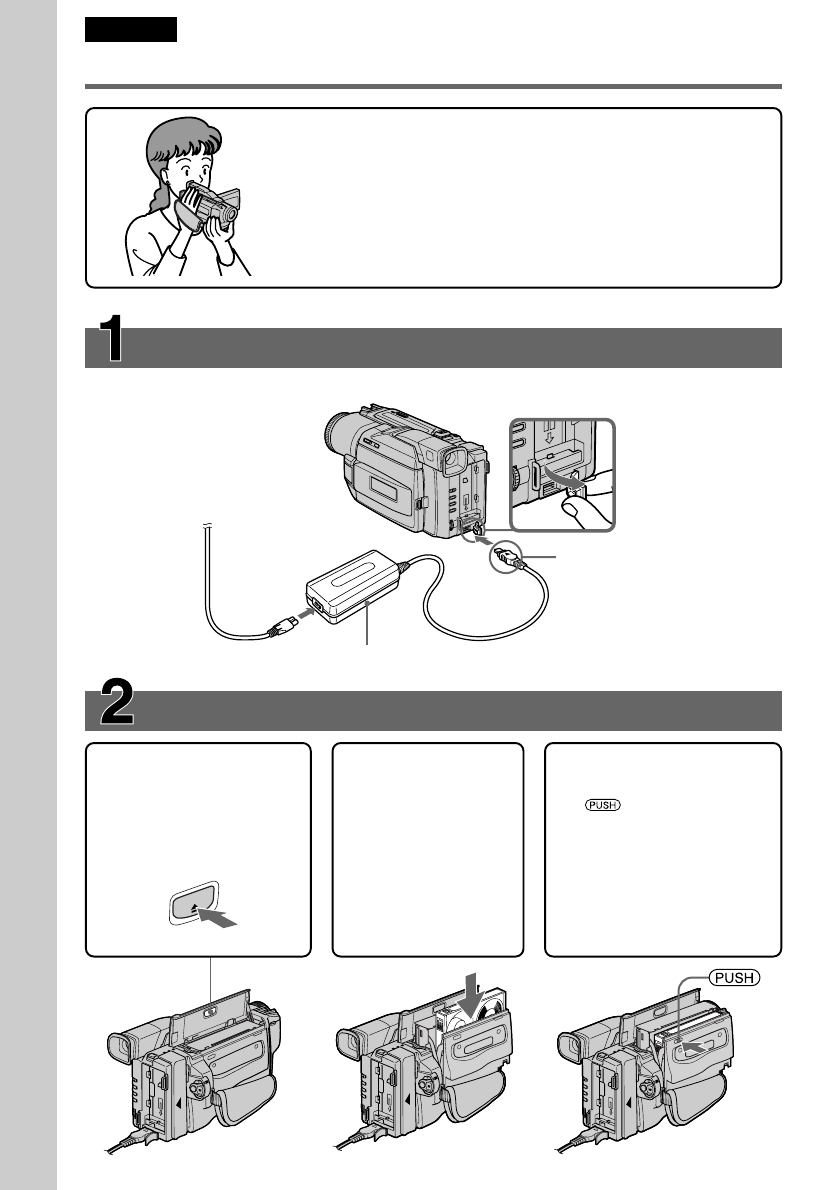 1

2

PUSH

PUSH