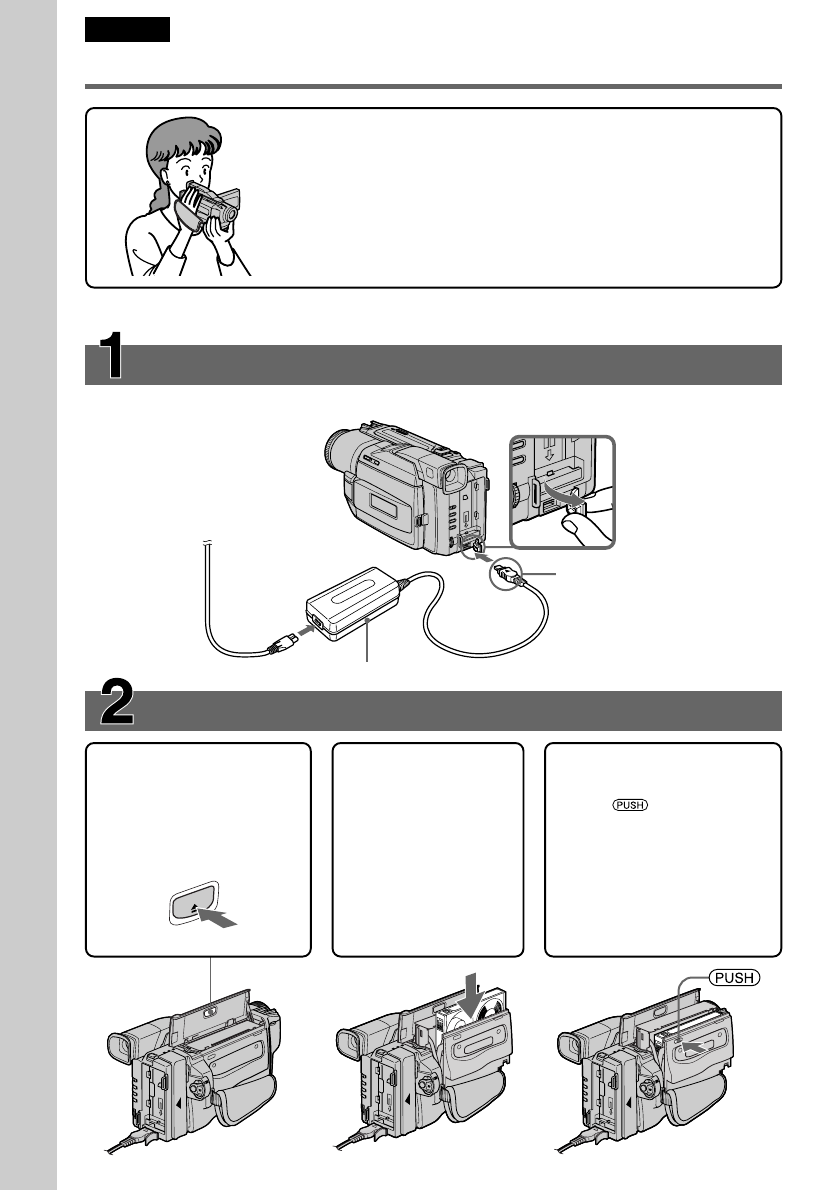 1

2

PUSH

PUSH