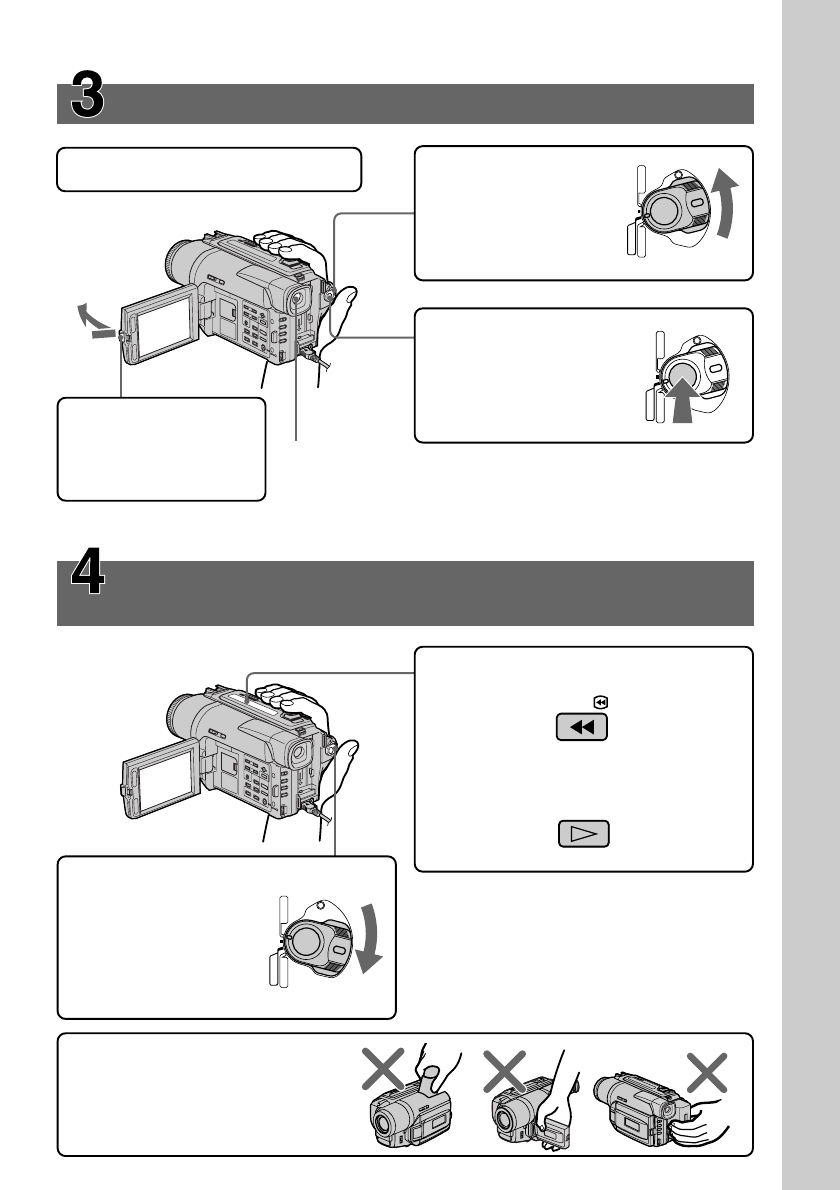 3

4