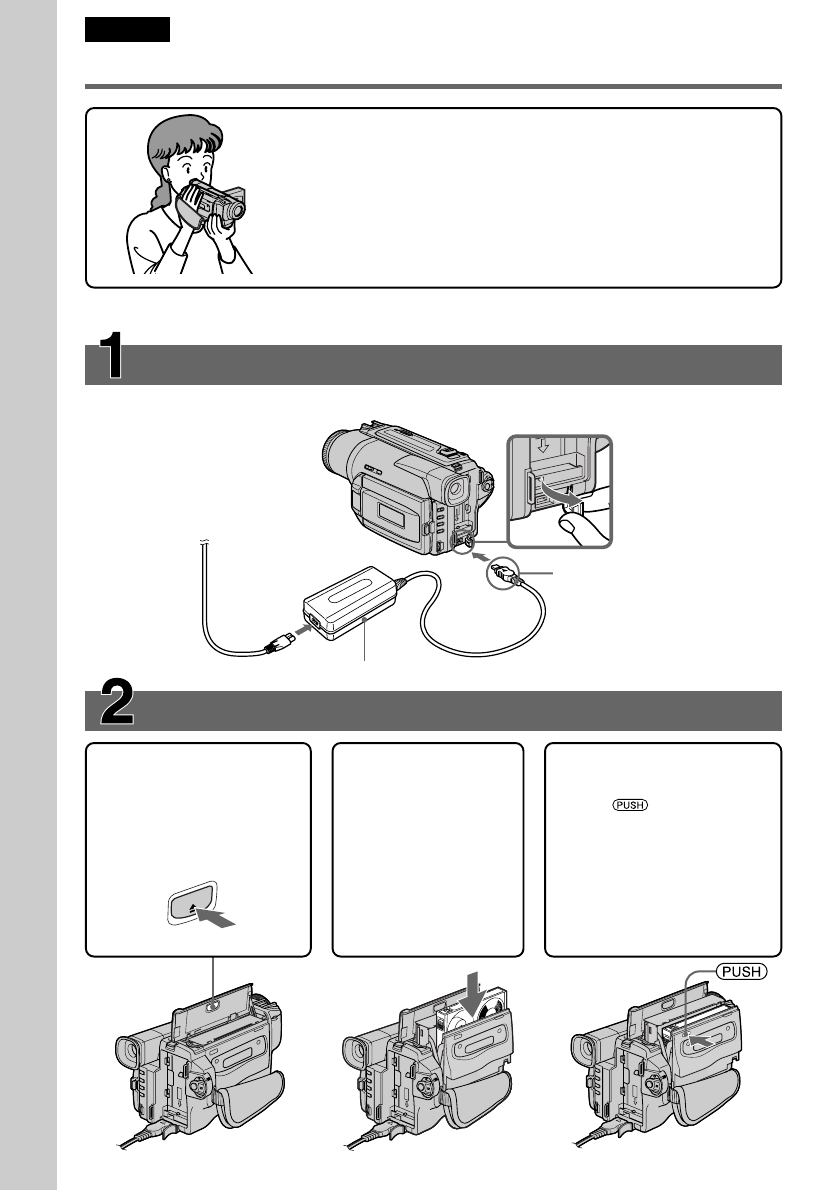 1

2

PUSH

PUSH