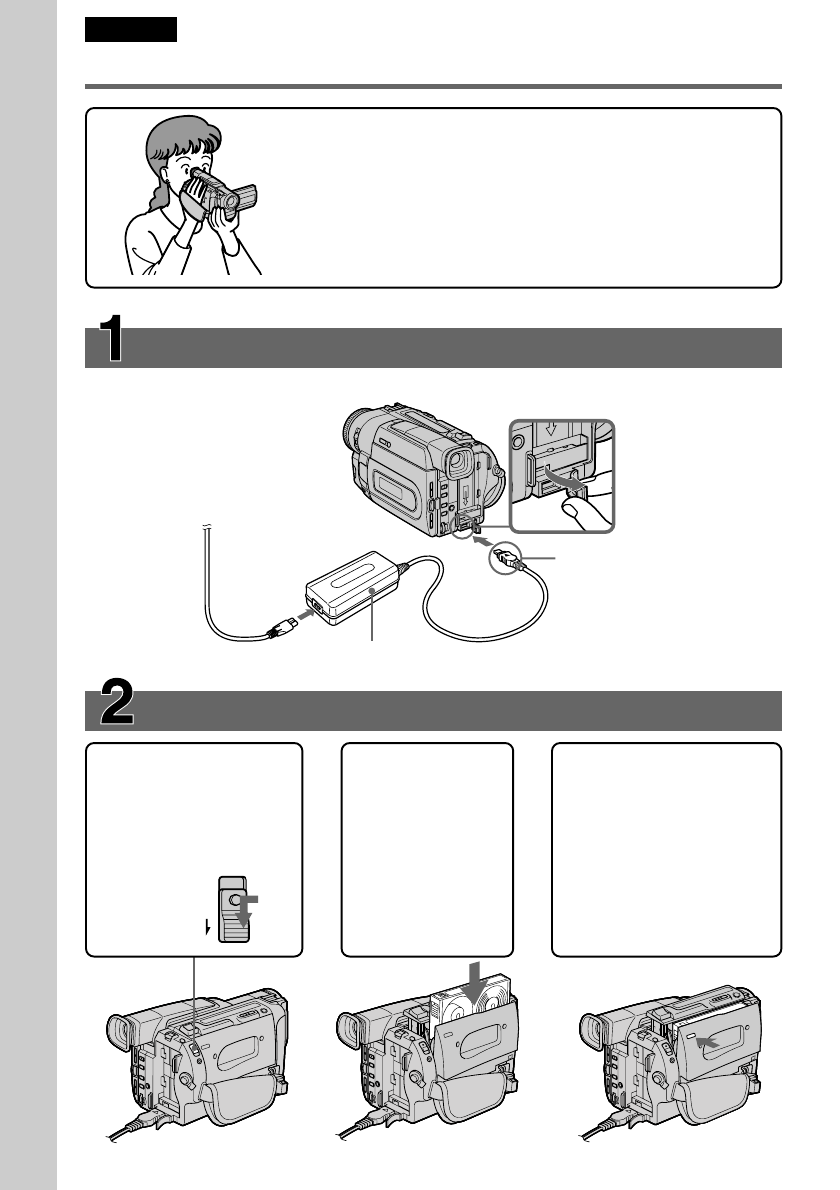 1

2