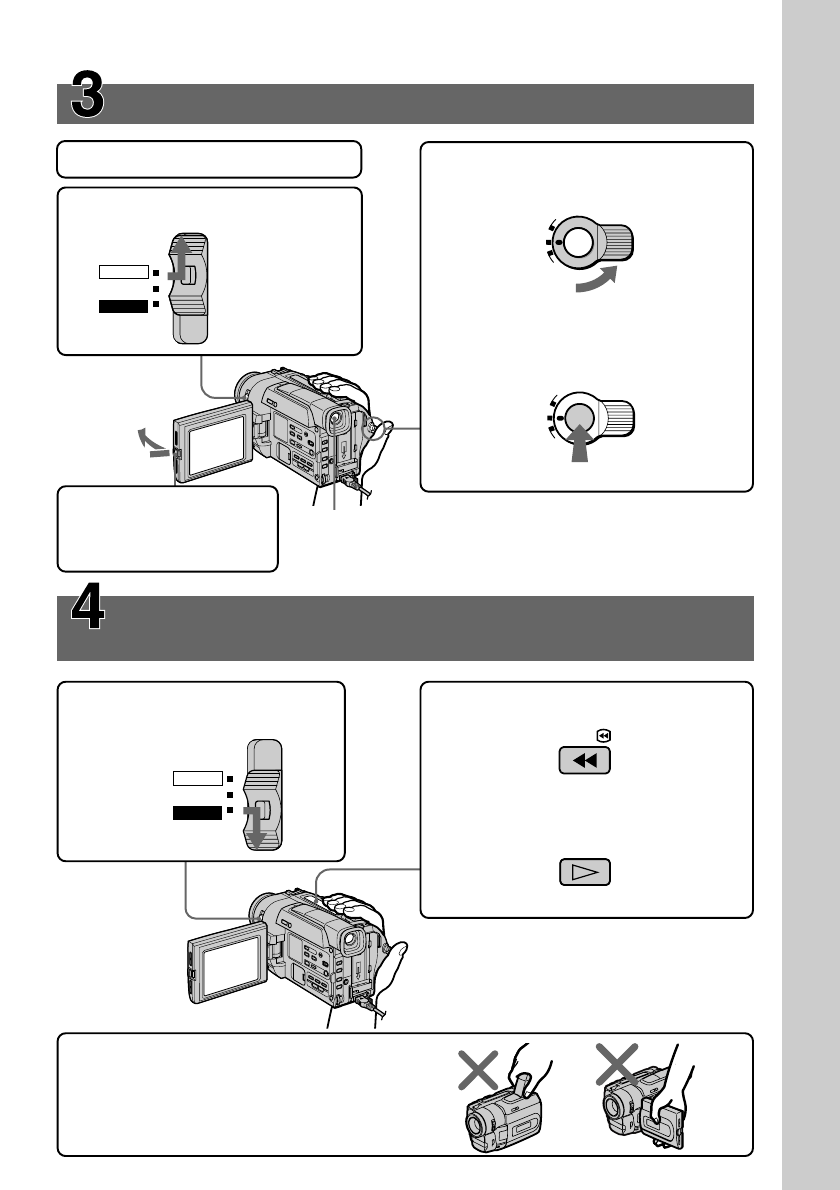 3

4