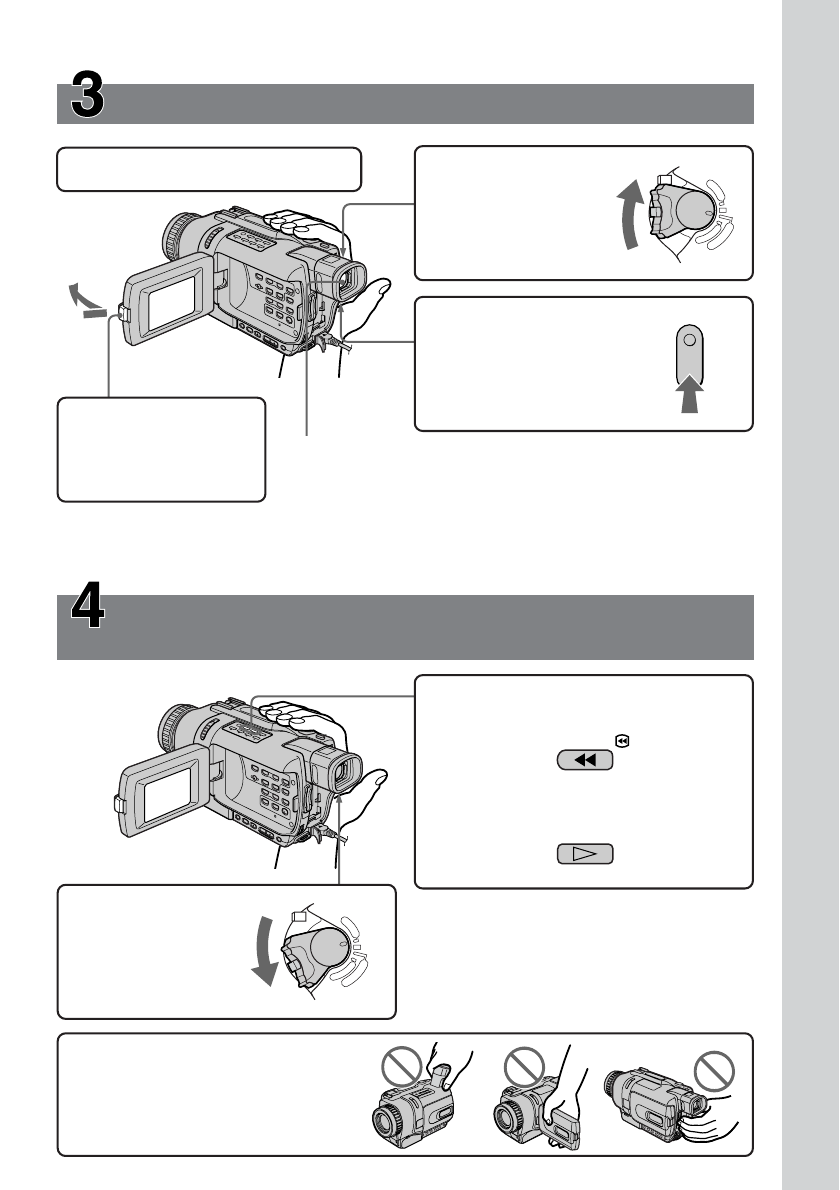 3

4