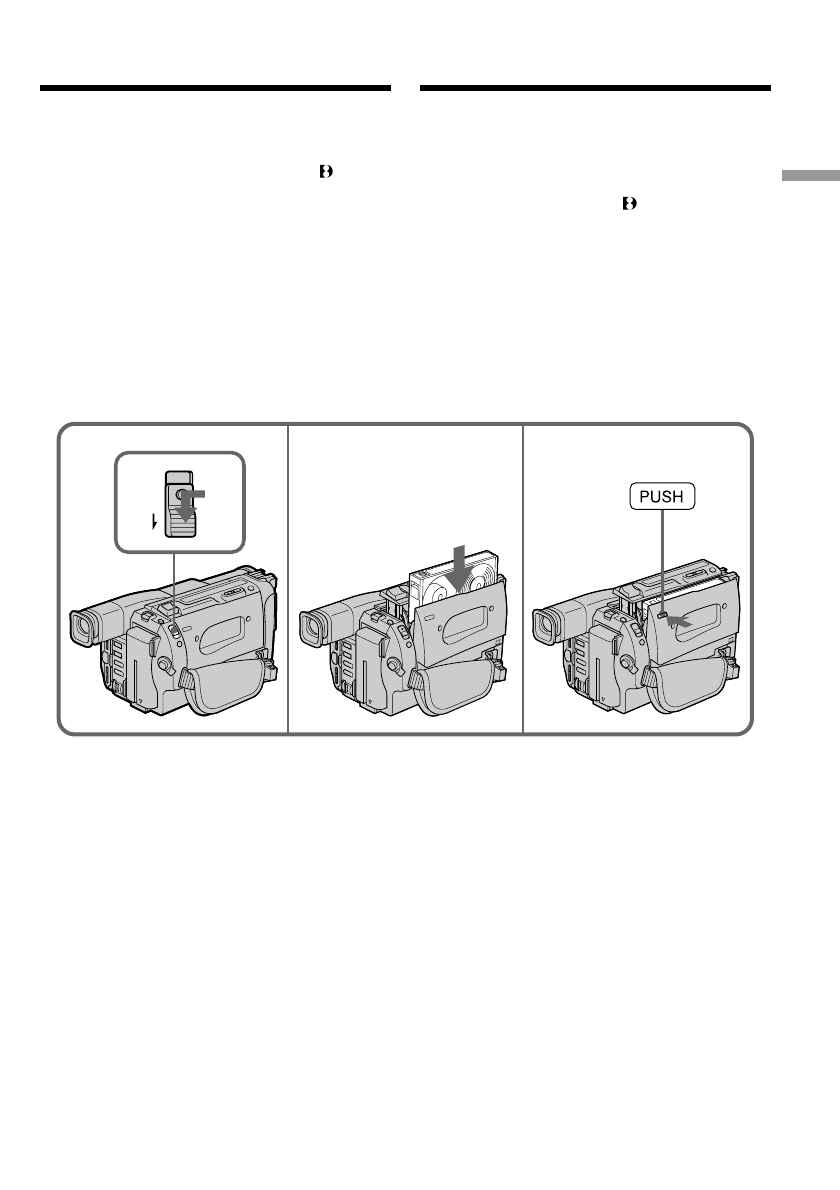 PUSH