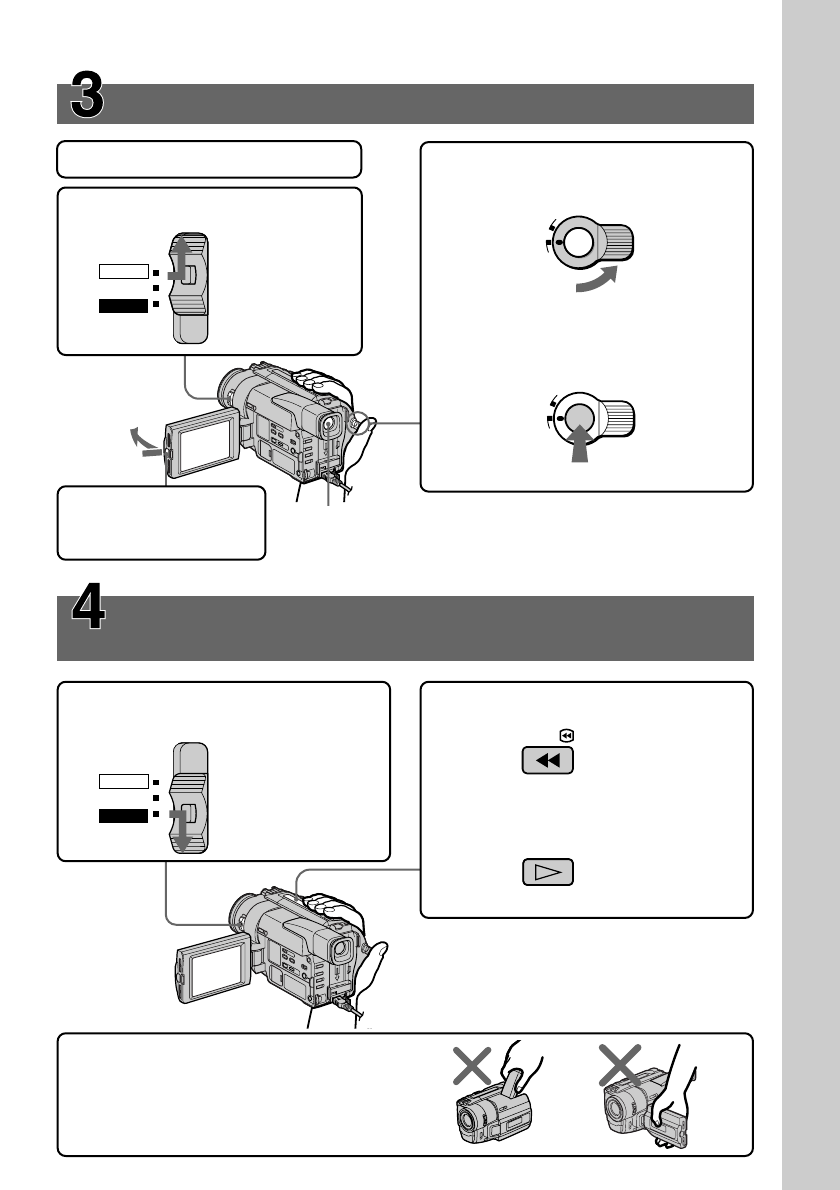 3

4