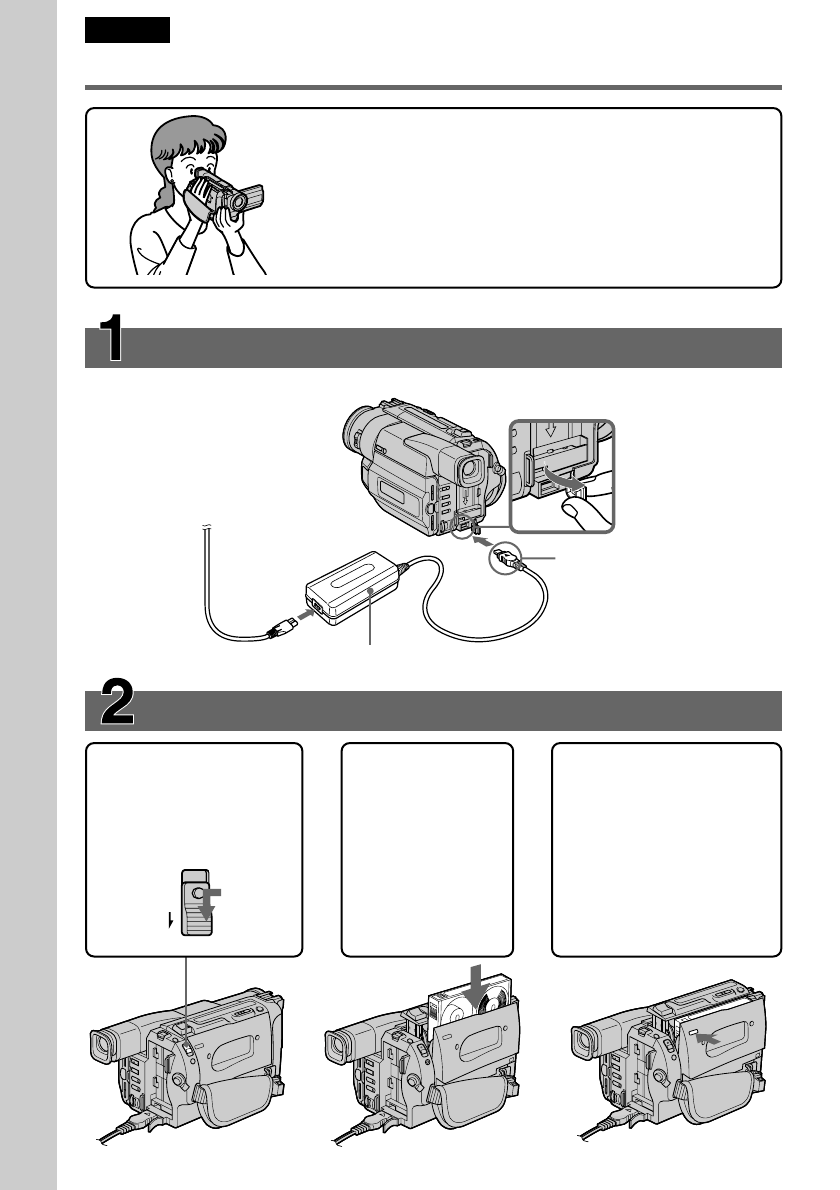 1

2